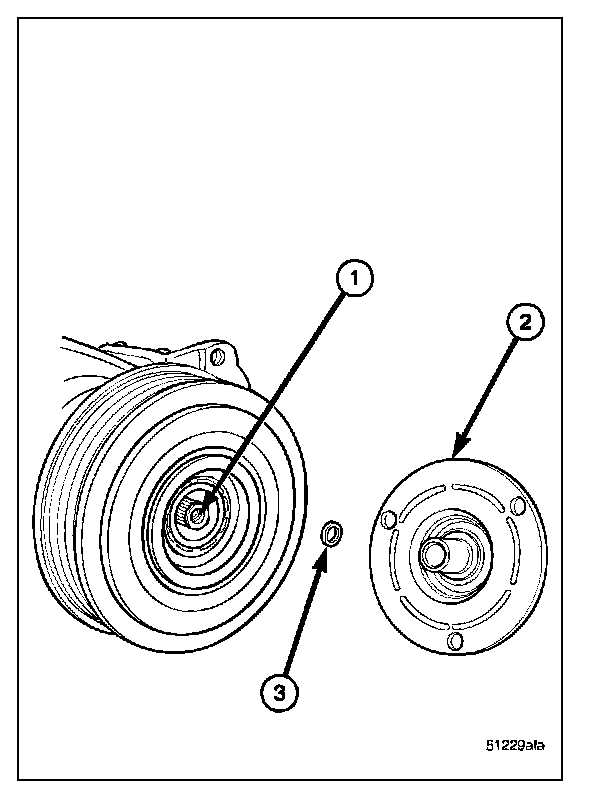 1

2

3

51229afa