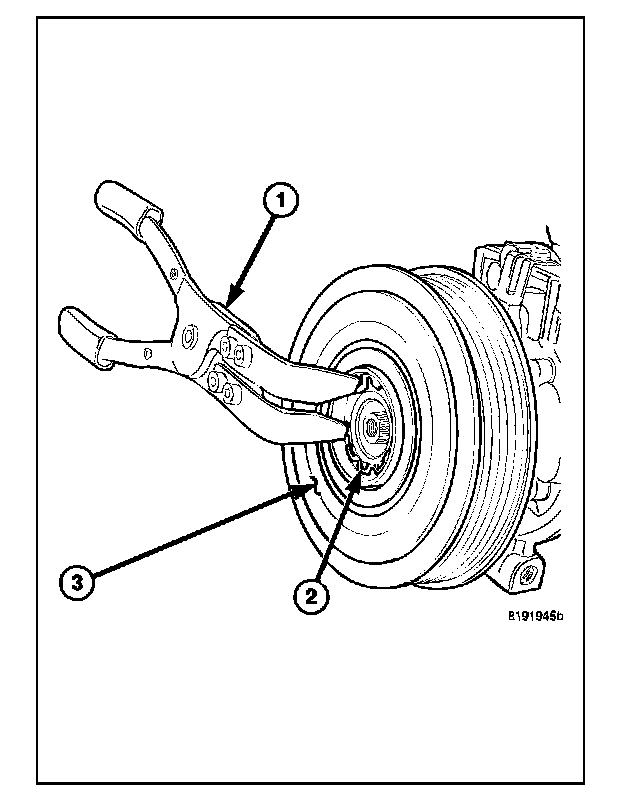 1

3

2

8191945b