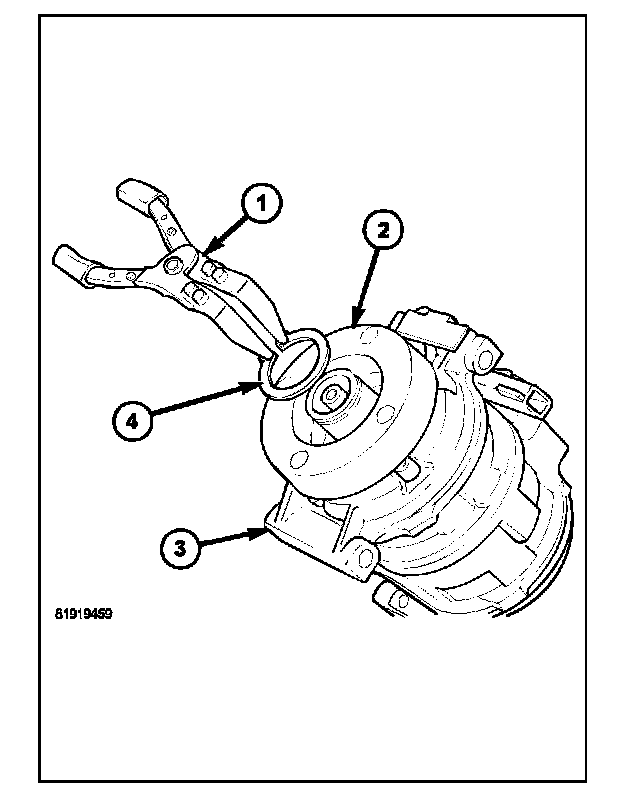 1
2
4
3
81919459