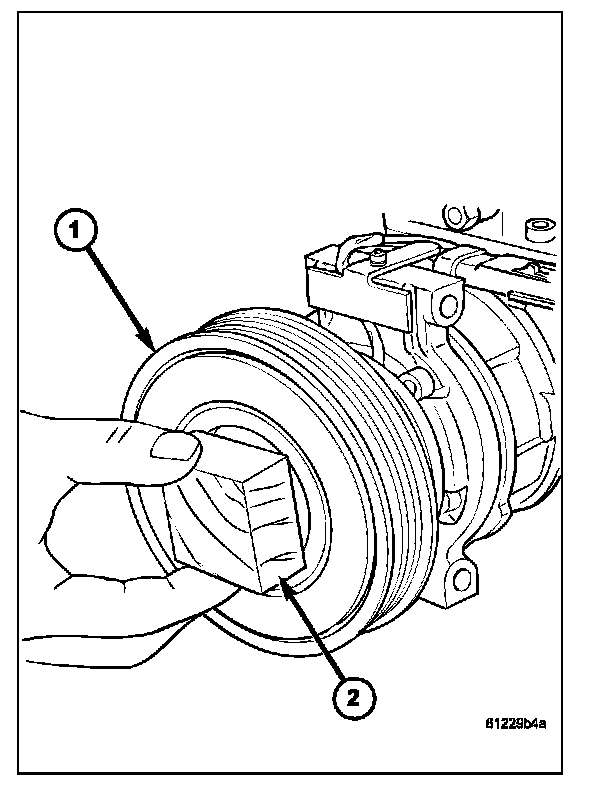 1

2

81229b4a