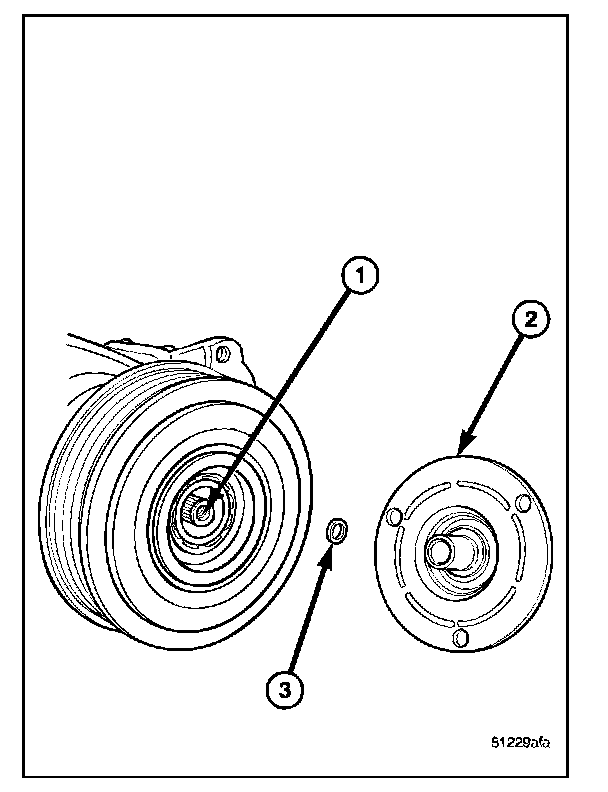 1

2

3

81229afa