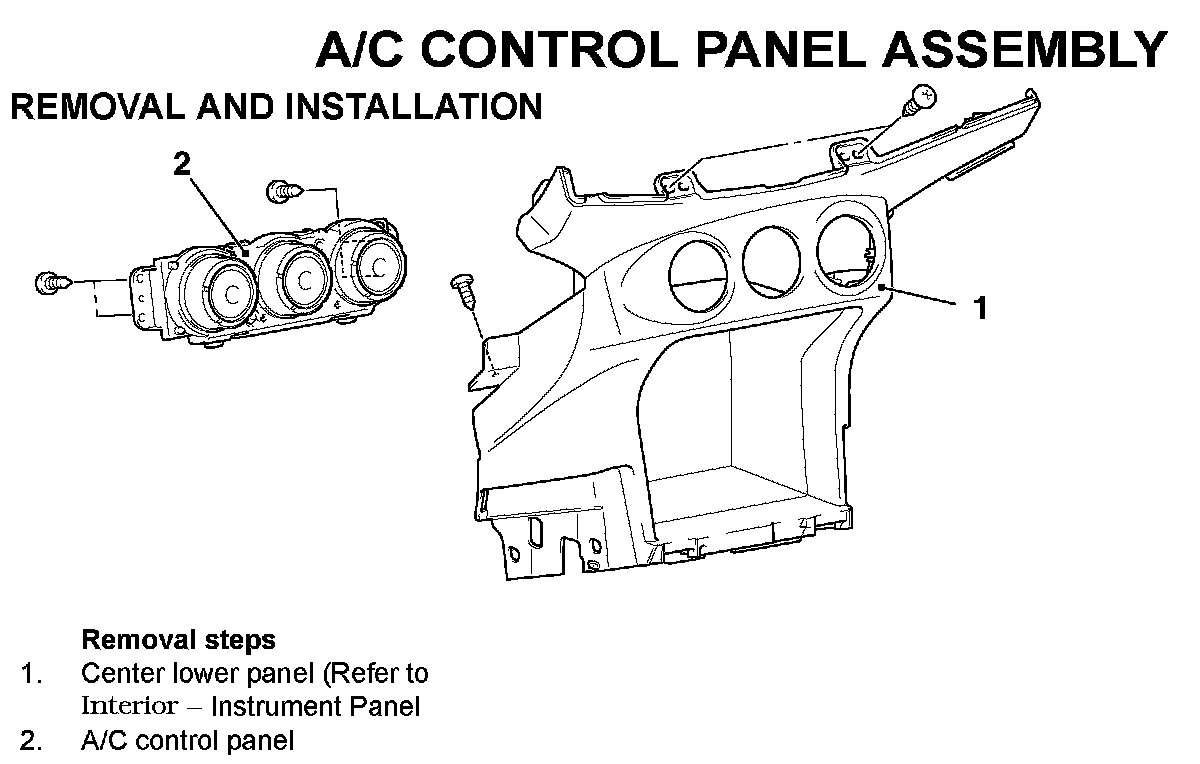 A/C CONTROL PANEL ASSEMBLY

REMOVAL AND INSTALLATION

2

1

Removal steps
1. Center lower panel (Refer to Interior – Instrument Panel
2. A/C control panel