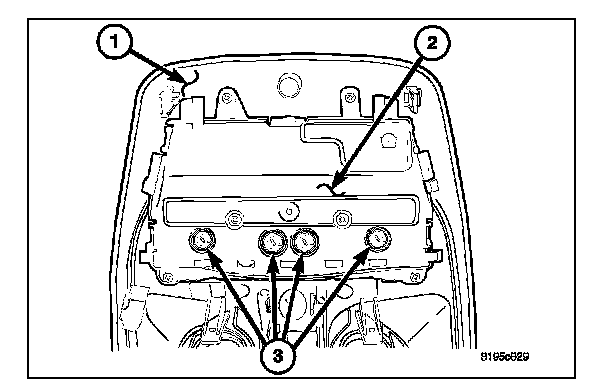 1
2
3
8195c829