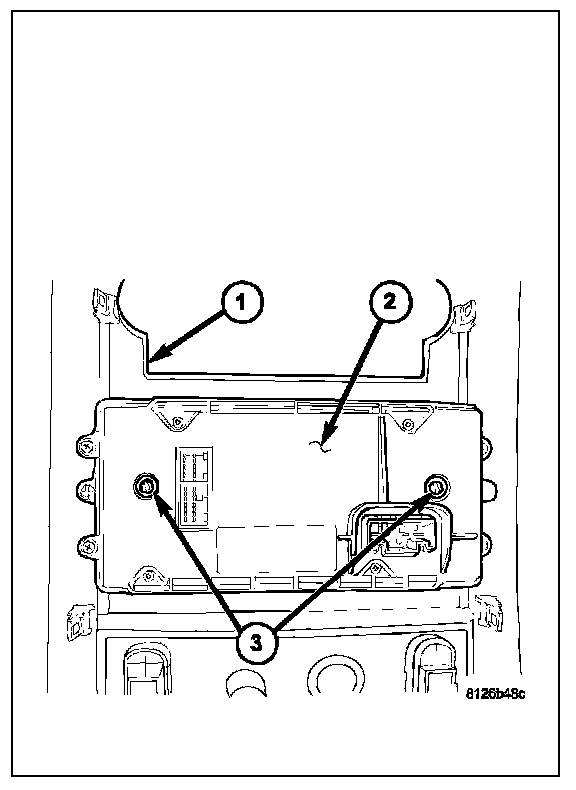 1
2
3
8126b48c