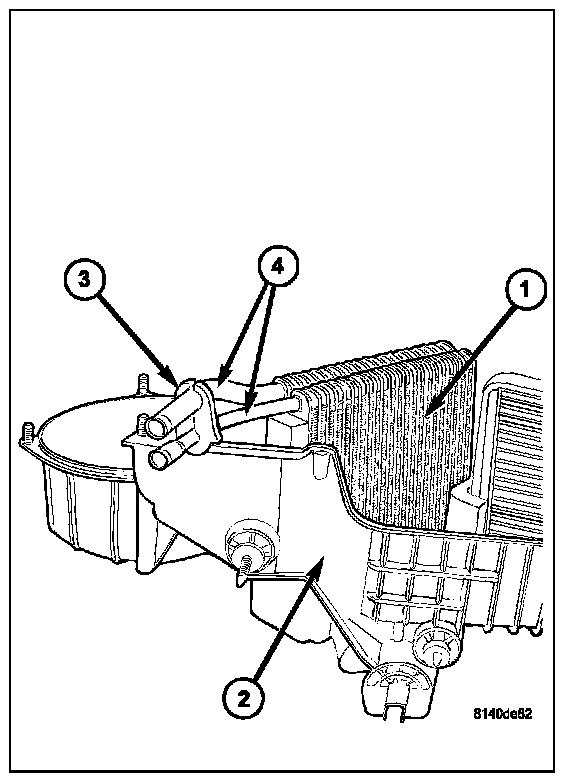 3
4
1
2
8140de62