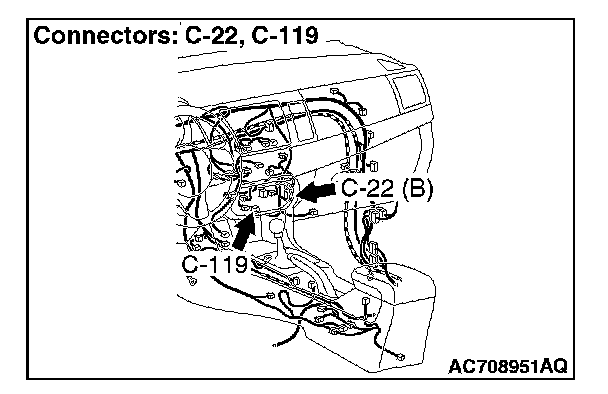 Connectors: C-22, C-119

C-22 (B)

C-119

AC708951AQ