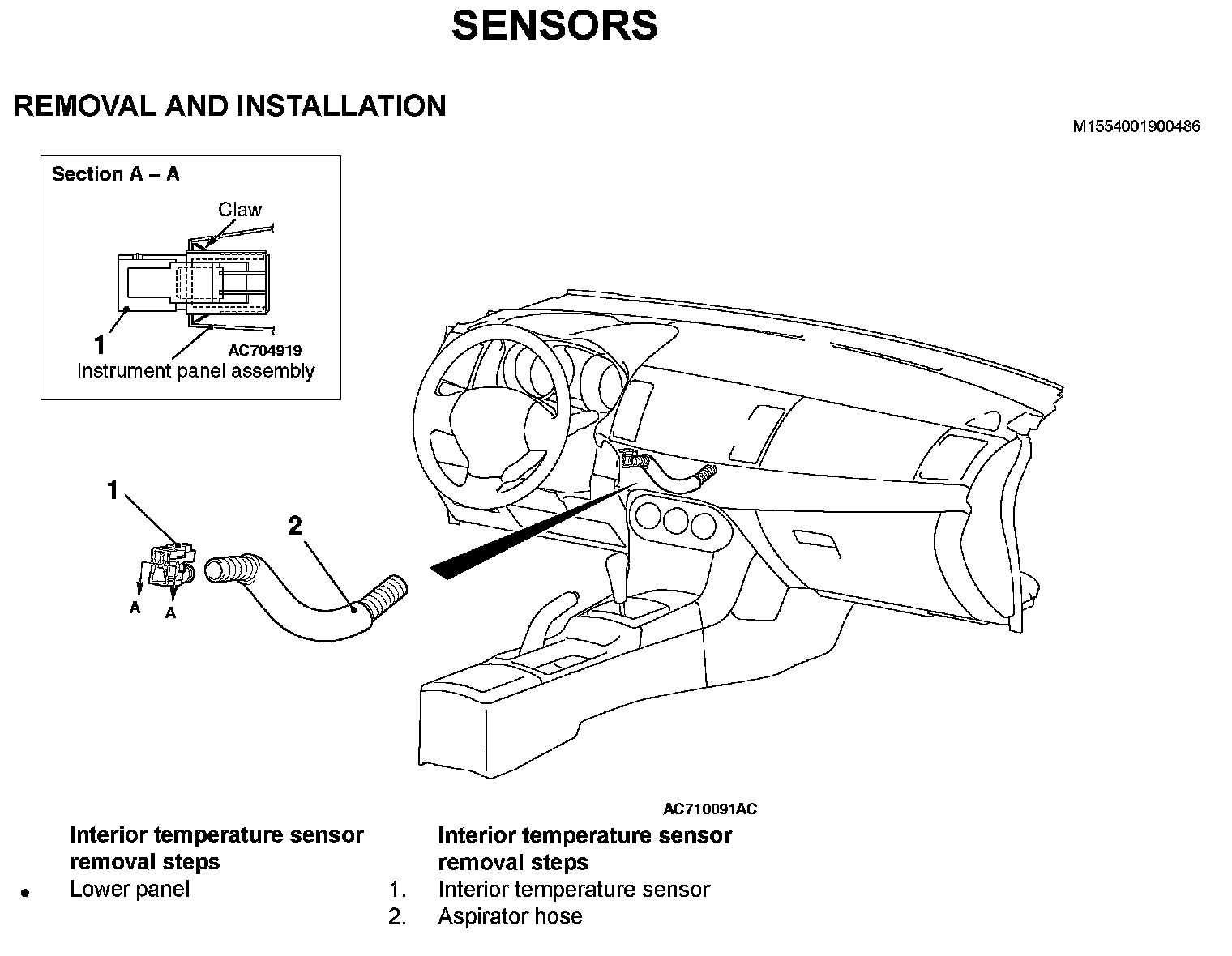 SENSORS

REMOVAL AND INSTALLATION

M1554001900486

Section A – A

Claw

1

AC704919

Instrument panel assembly

1

2

A

A

AC710091AC

Interior temperature sensor removal steps

• Lower panel

Interior temperature sensor removal steps

1. Interior temperature sensor

2. Aspirator hose