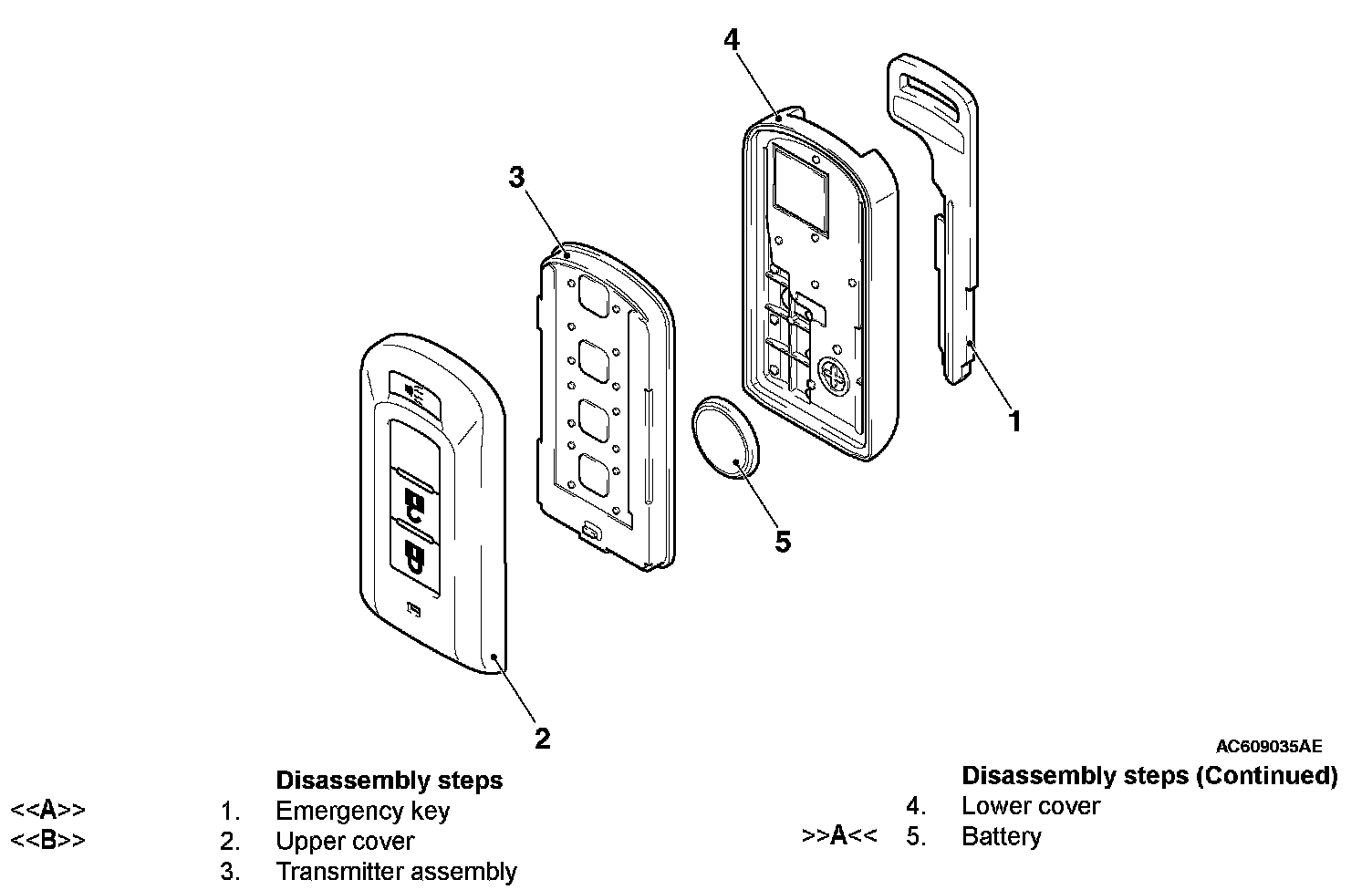 4

3

1

5

2

AC609035AE

Disassembly steps

<<A>> 1. Emergency key
<<B>> 2. Upper cover
3. Transmitter assembly

Disassembly steps (Continued)

4. Lower cover
>>A<< 5. Battery