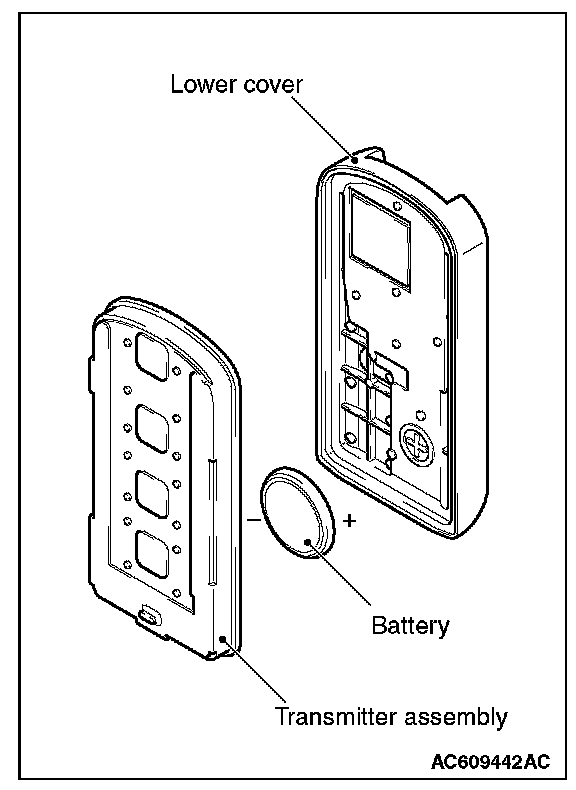 Lower cover

−

+

Battery

Transmitter assembly

AC609442AC