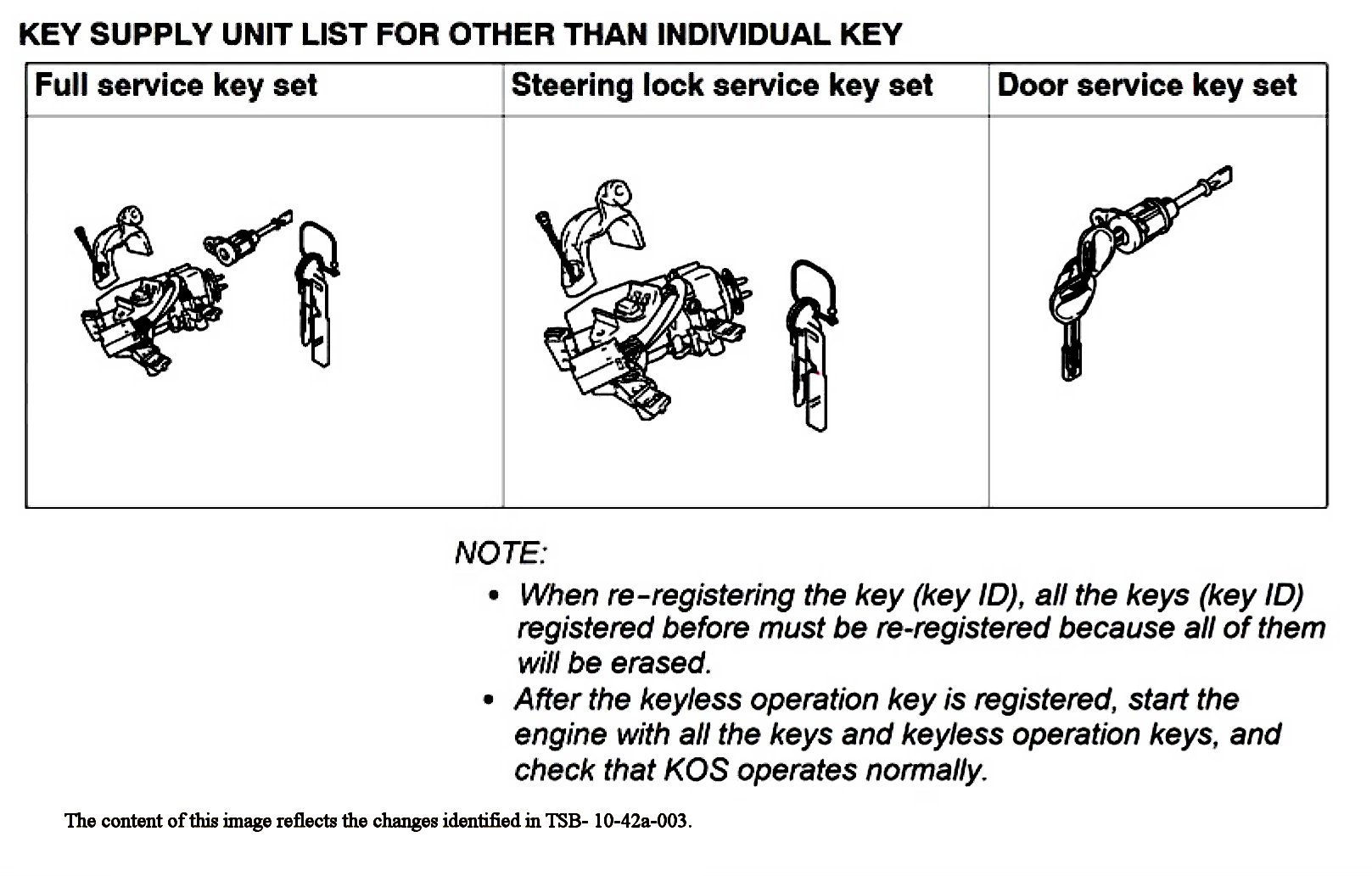 KEY SUPPLY UNIT LIST FOR OTHER THAN INDIVIDUAL KEY

| Full service key set | Steering lock service key set | Door service key set |
|---|---|---|
| | | |

NOTE:

• When re-registering the key (key ID), all the keys (key ID) registered before must be re-registered because all of them will be erased.

• After the keyless operation key is registered, start the engine with all the keys and keyless operation keys, and check that KOS operates normally.

The content of this image reflects the changes identified in TSB- 10-42a-003.