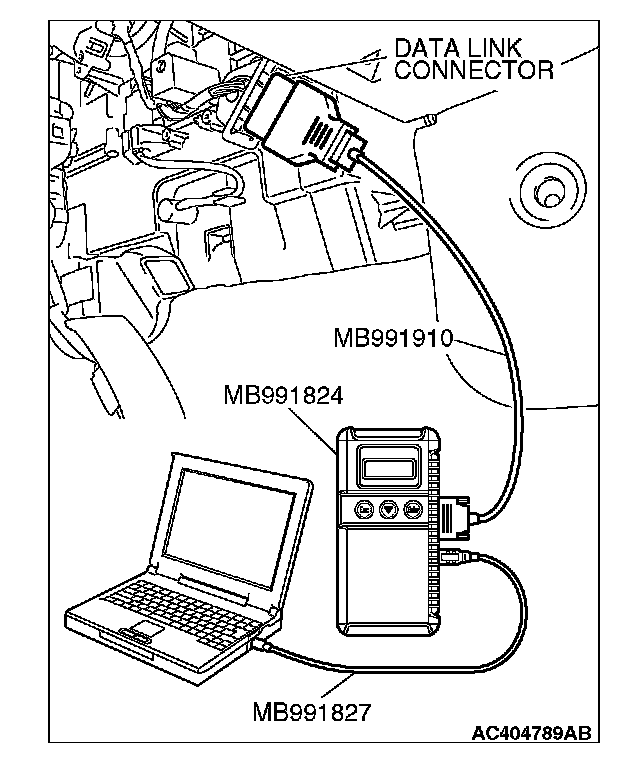 DATA LINK CONNECTOR

MB991910

MB991824

MB991827

AC404789AB