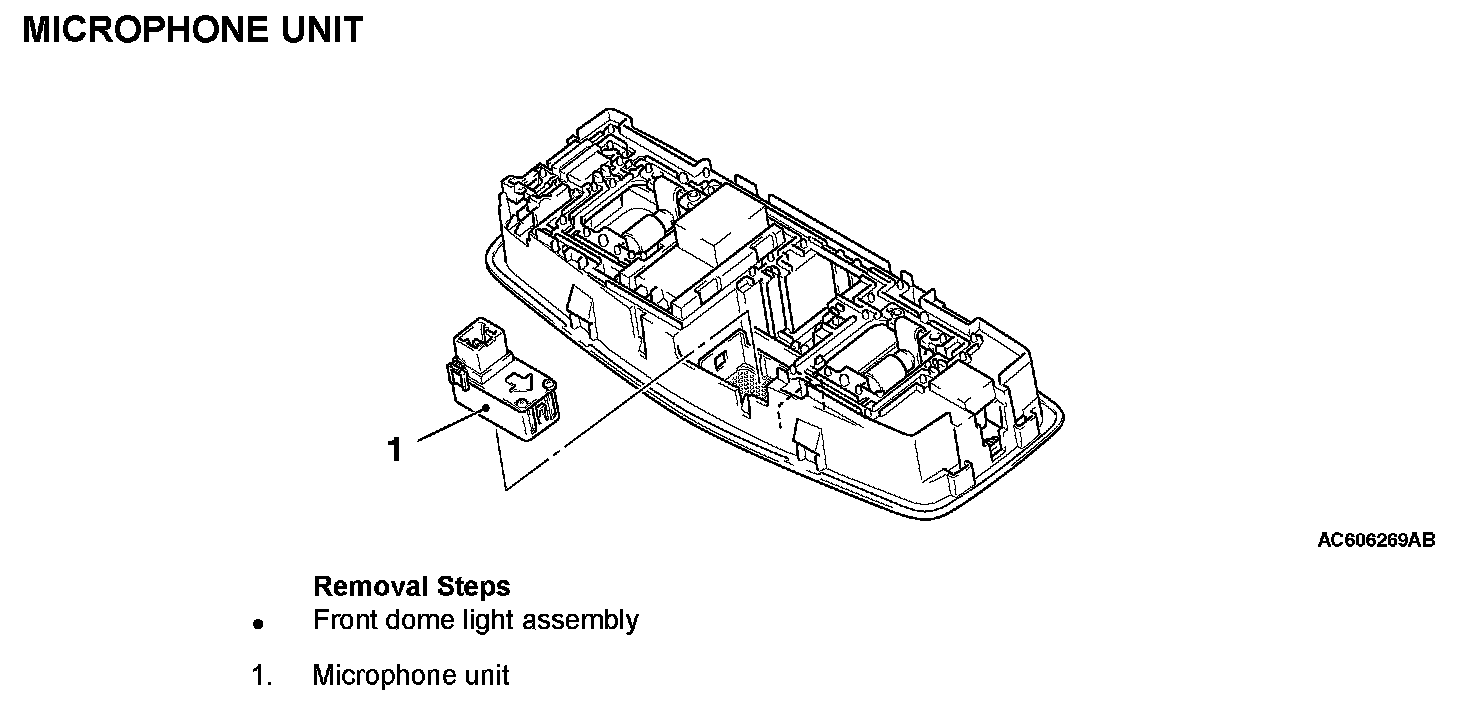 MICROPHONE UNIT

1

AC606269AB

Removal Steps

• Front dome light assembly

1. Microphone unit