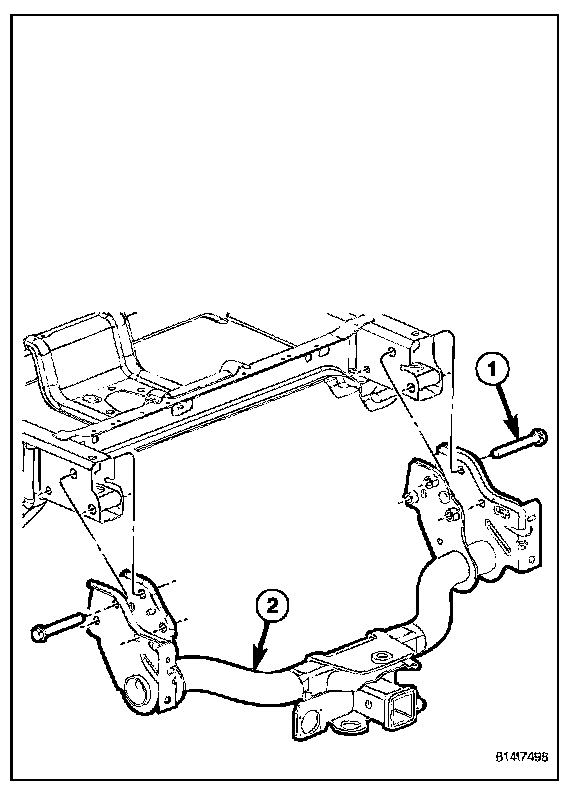 1
2
81417498