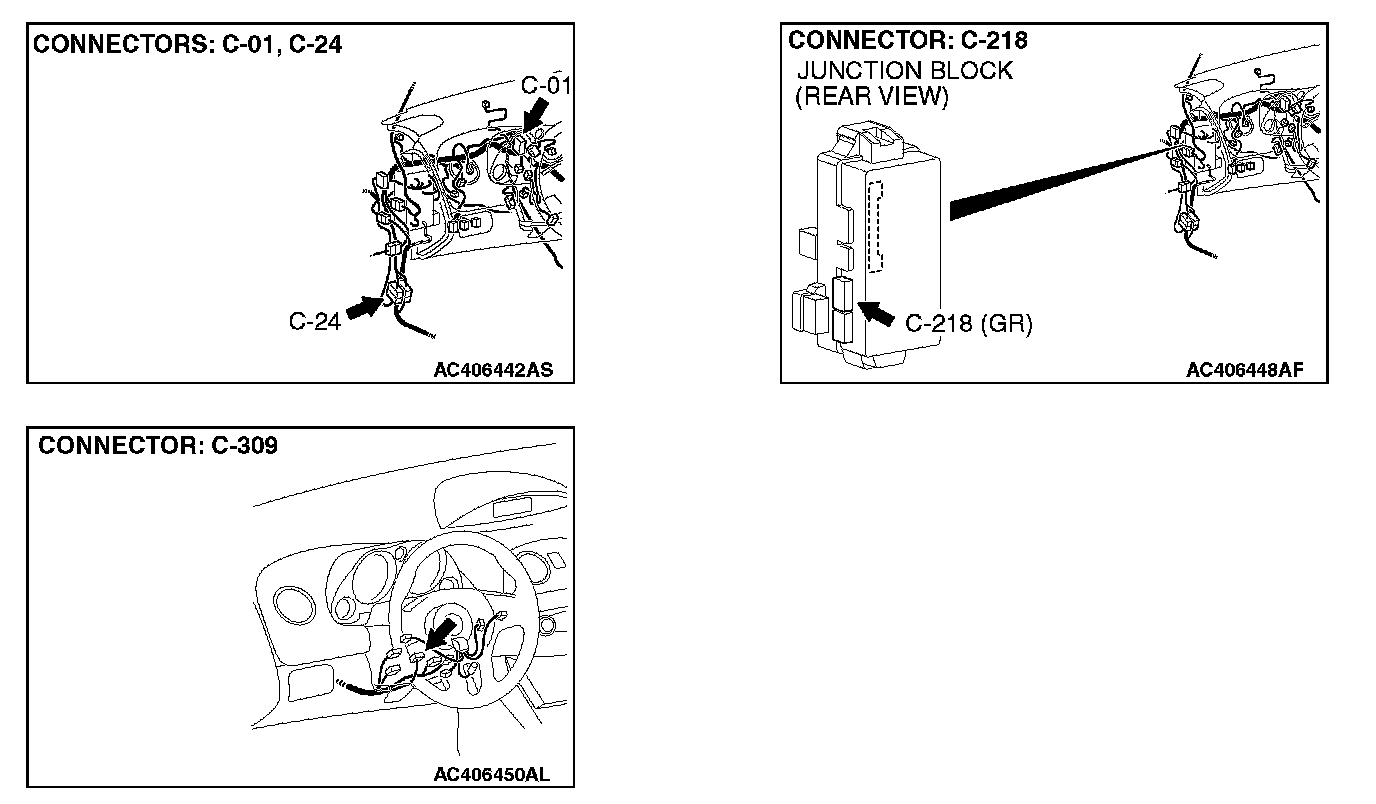 CONNECTORS: C-01, C-24

C-01

C-24

AC406442AS

CONNECTOR: C-218

JUNCTION BLOCK
(REAR VIEW)

C-218 (GR)

AC406448AF

CONNECTOR: C-309

AC406450AL