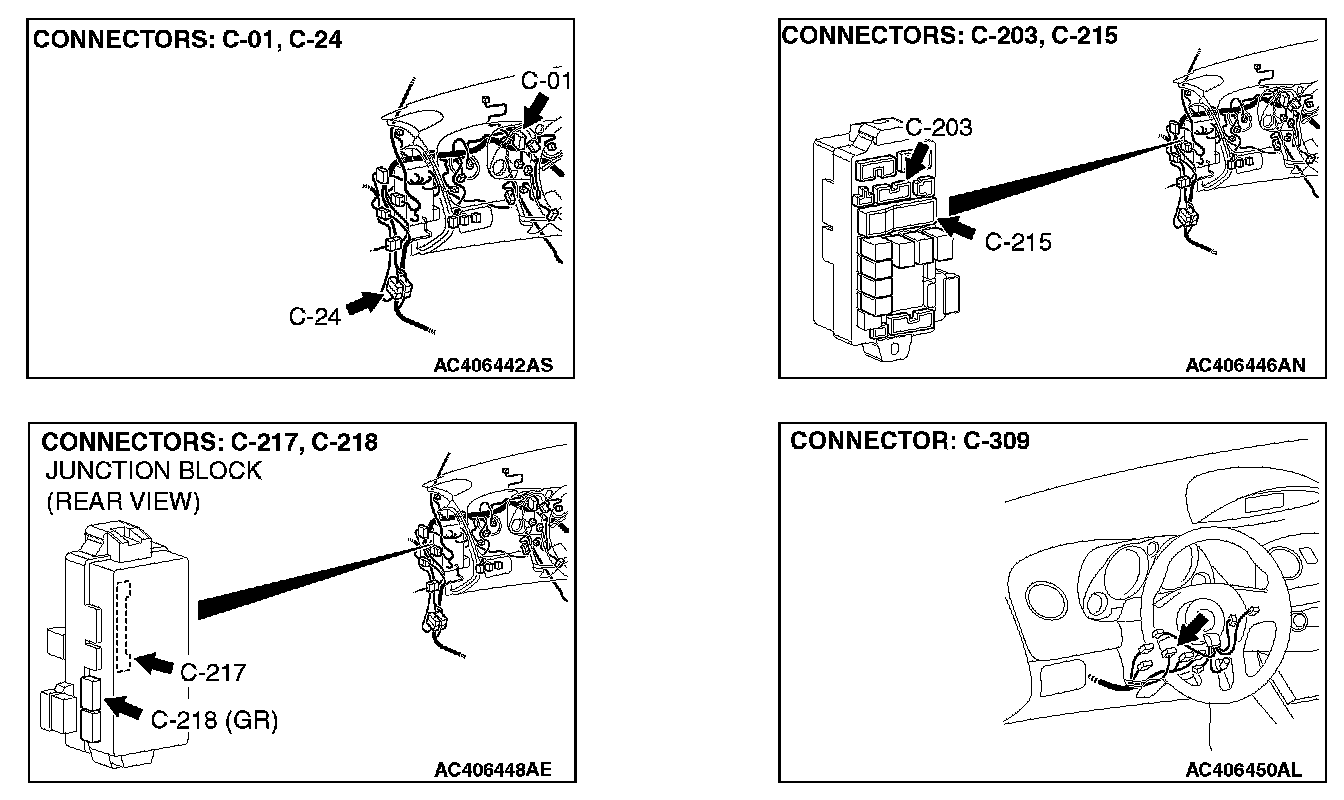 CONNECTORS: C-01, C-24

C-01

C-24

AC406442AS

CONNECTORS: C-203, C-215

C-203

C-215

AC406446AN

CONNECTORS: C-217, C-218
JUNCTION BLOCK
(REAR VIEW)

C-217

C-218 (GR)

AC406448AE

CONNECTOR: C-309

AC406450AL