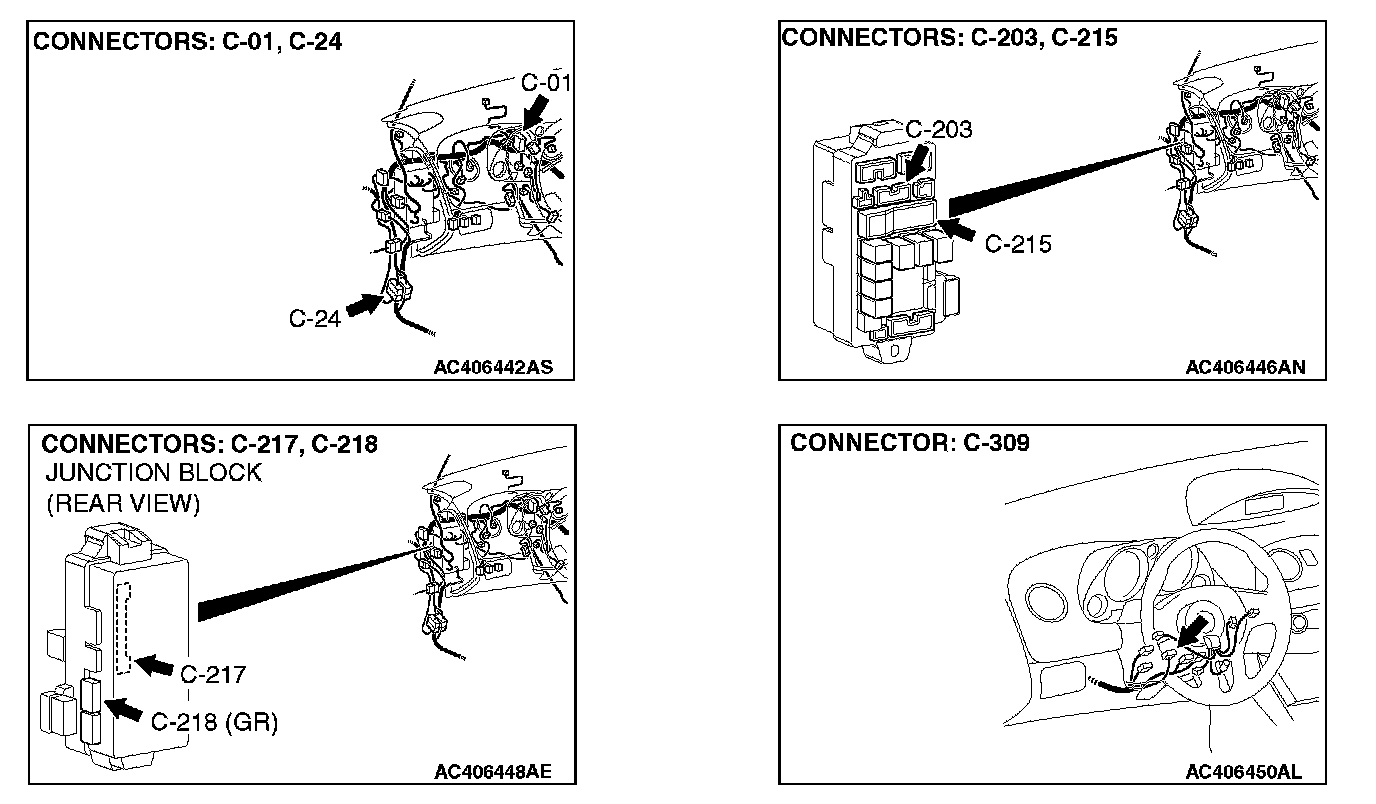 CONNECTORS: C-01, C-24

C-01

C-24

AC406442AS

CONNECTORS: C-203, C-215

C-203

C-215

AC406446AN

CONNECTORS: C-217, C-218
JUNCTION BLOCK
(REAR VIEW)

C-217

C-218 (GR)

AC406448AE

CONNECTOR: C-309

AC406450AL