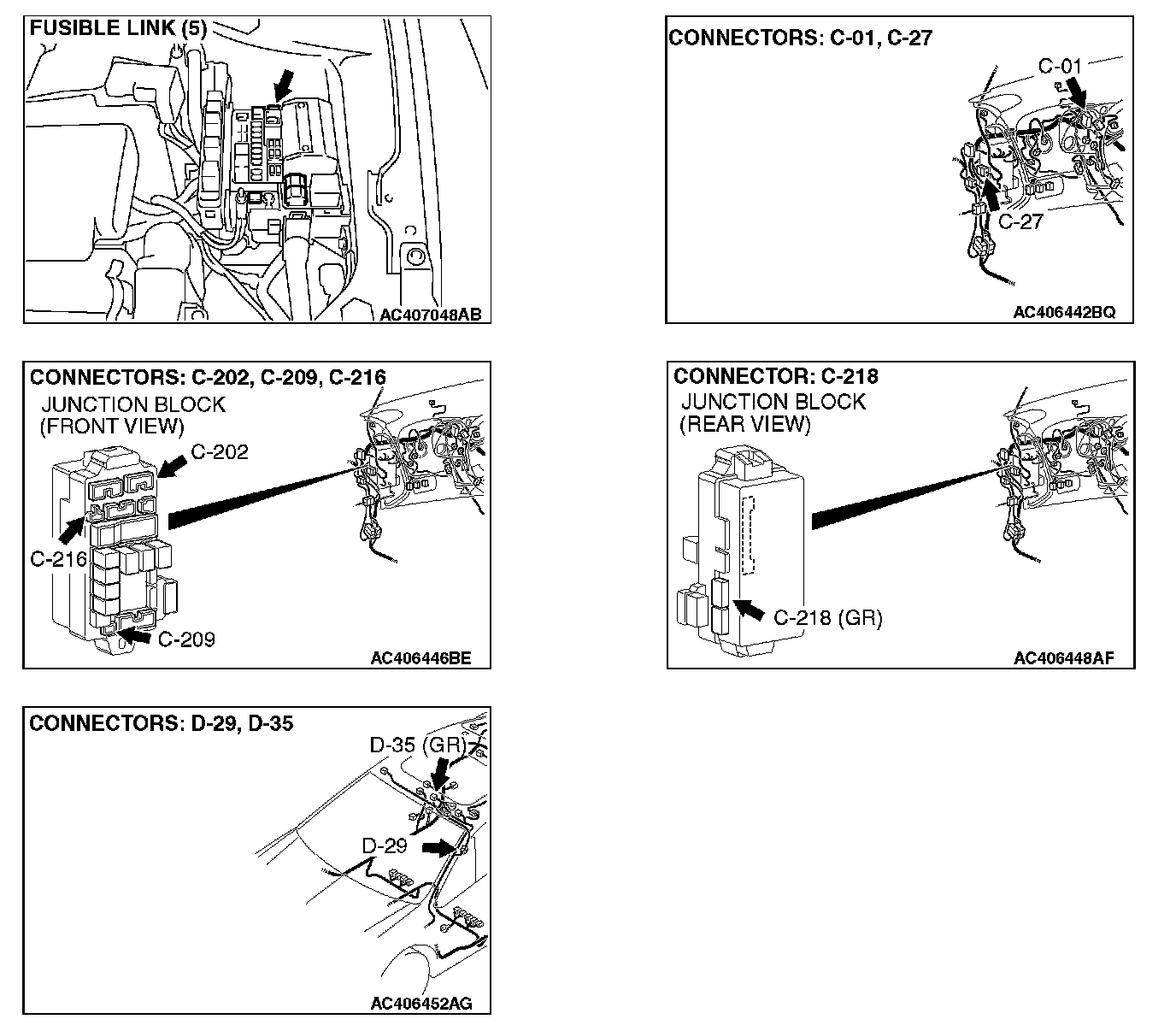 FUSIBLE LINK (5)

AC407048AB

CONNECTORS: C-01, C-27

C-01

C-27

AC406442BQ

CONNECTORS: C-202, C-209, C-216

JUNCTION BLOCK
(FRONT VIEW)

C-202

C-216

C-209

AC406446BE

CONNECTOR: C-218

JUNCTION BLOCK
(REAR VIEW)

C-218 (GR)

AC406448AF

CONNECTORS: D-29, D-35

D-35 (GR)

D-29

AC406452AG