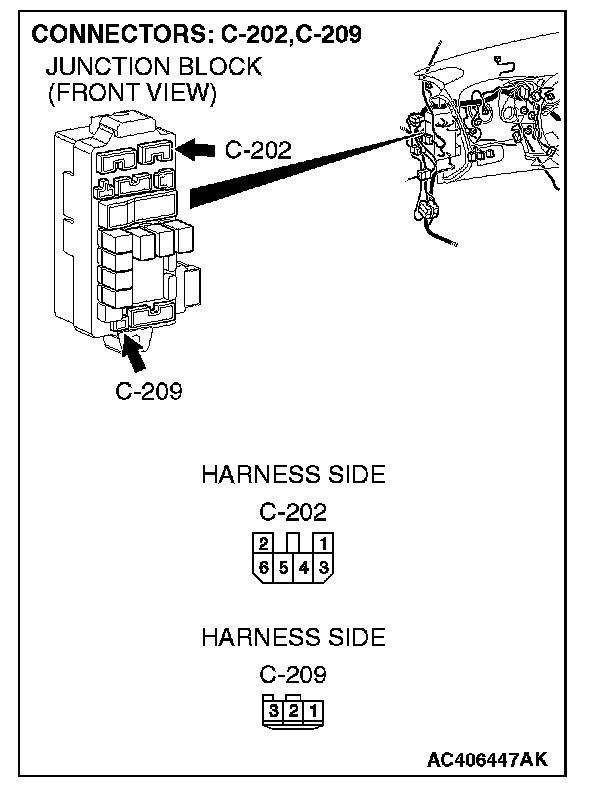 CONNECTORS: C-202,C-209

JUNCTION BLOCK
(FRONT VIEW)

C-202

C-209

HARNESS SIDE

C-202

2 1
6 5 4 3

HARNESS SIDE

C-209

3 2 1

AC406447AK