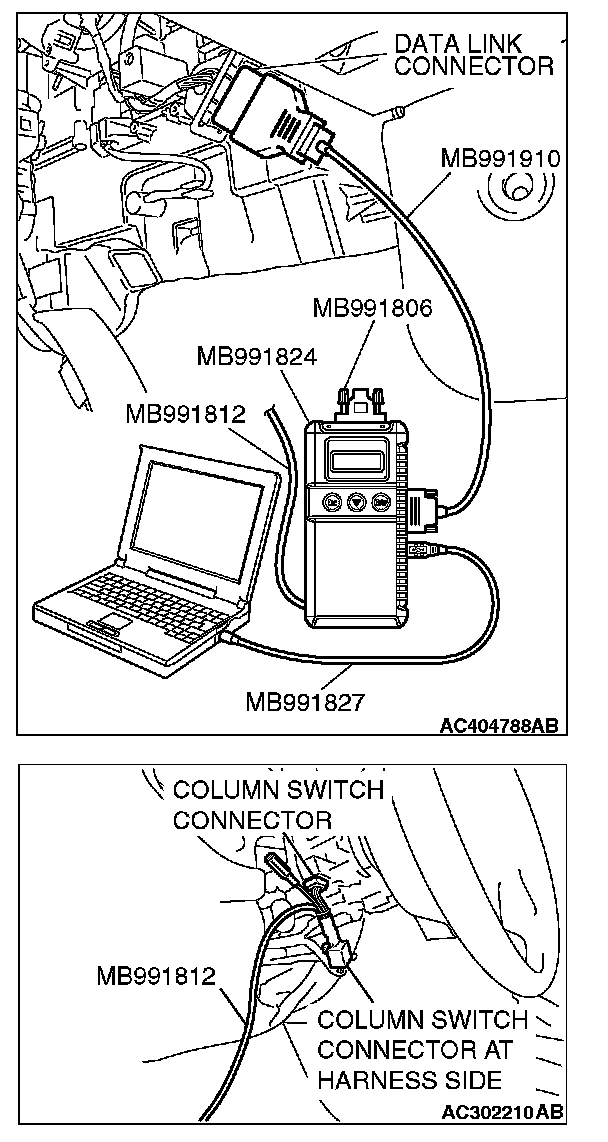 DATA LINK CONNECTOR

MB991910

MB991806

MB991824

MB991812

MB991827

AC404788AB

COLUMN SWITCH CONNECTOR

MB991812

COLUMN SWITCH CONNECTOR AT HARNESS SIDE

AC302210AB