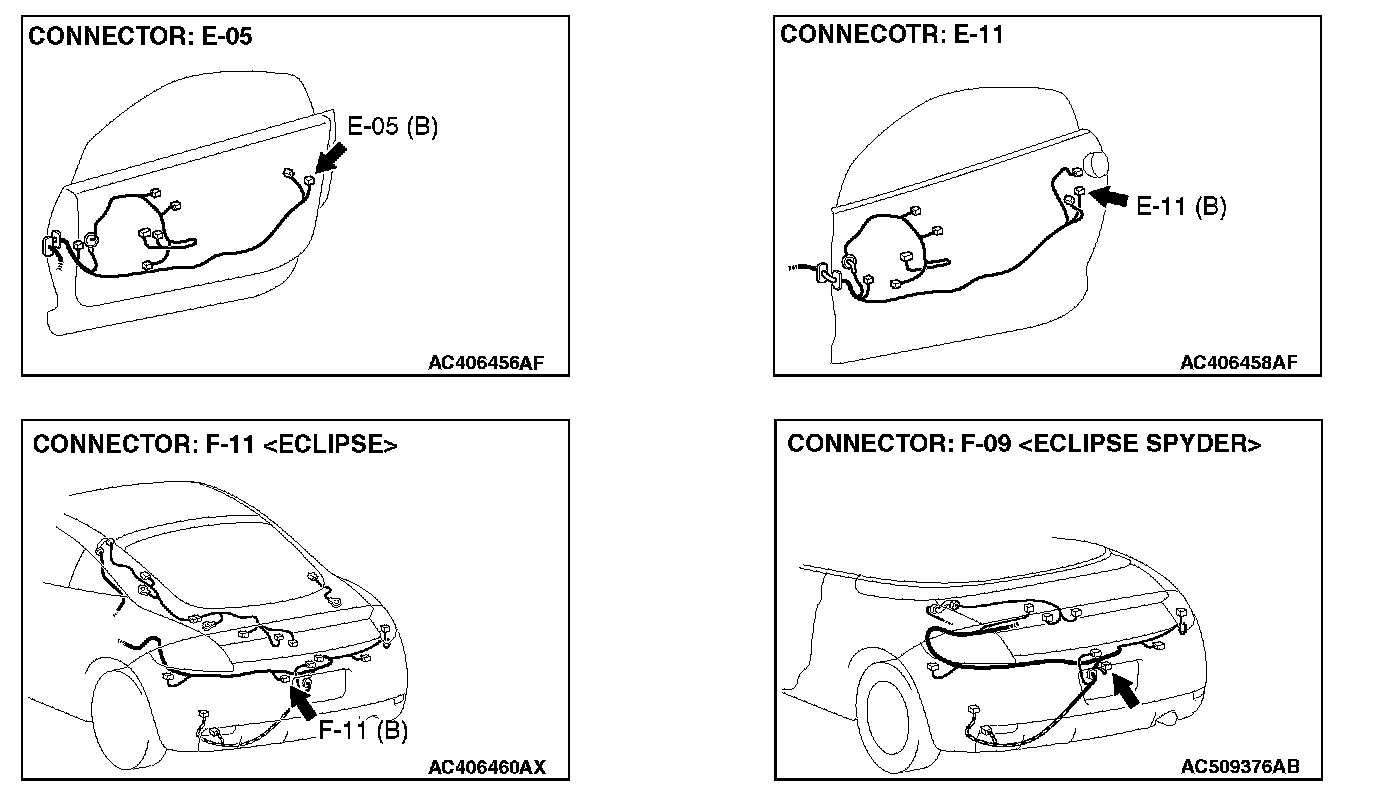 CONNECTOR: E-05

E-05 (B)

AC406456AF

CONNECOTR: E-11

E-11 (B)

AC406458AF

CONNECTOR: F-11 <ECLIPSE>

F-11 (B)

AC406460AX

CONNECTOR: F-09 <ECLIPSE SPYDER>

AC509376AB