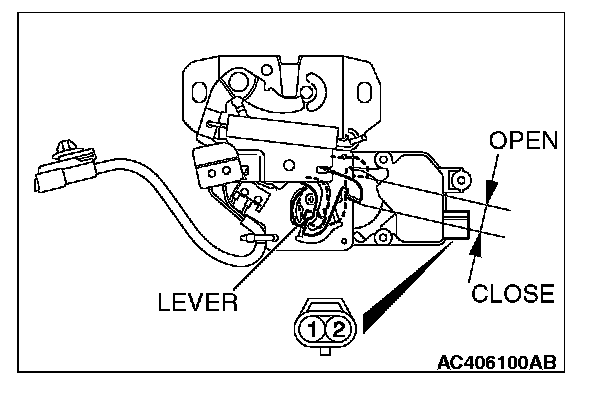 OPEN
CLOSE
LEVER
1 2
AC406100AB