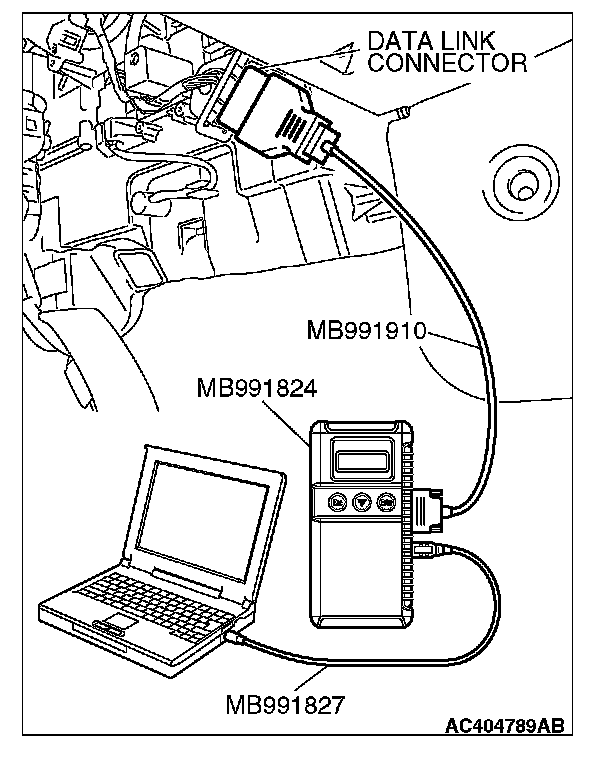 DATA LINK CONNECTOR

MB991910

MB991824

MB991827

AC404789AB