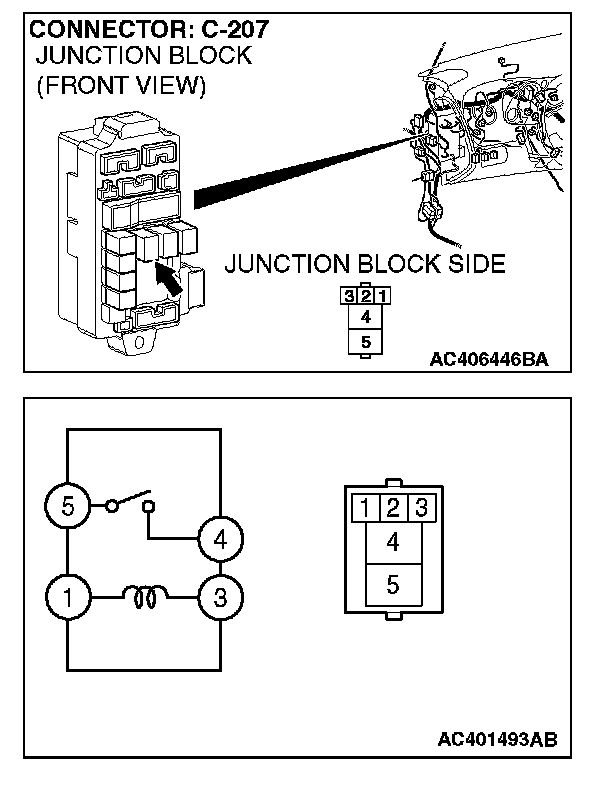 CONNECTOR: C-207
JUNCTION BLOCK
(FRONT VIEW)

JUNCTION BLOCK SIDE

3 2 1
4
5

AC406446BA

5
4
1
3

1 2 3
4
5

AC401493AB