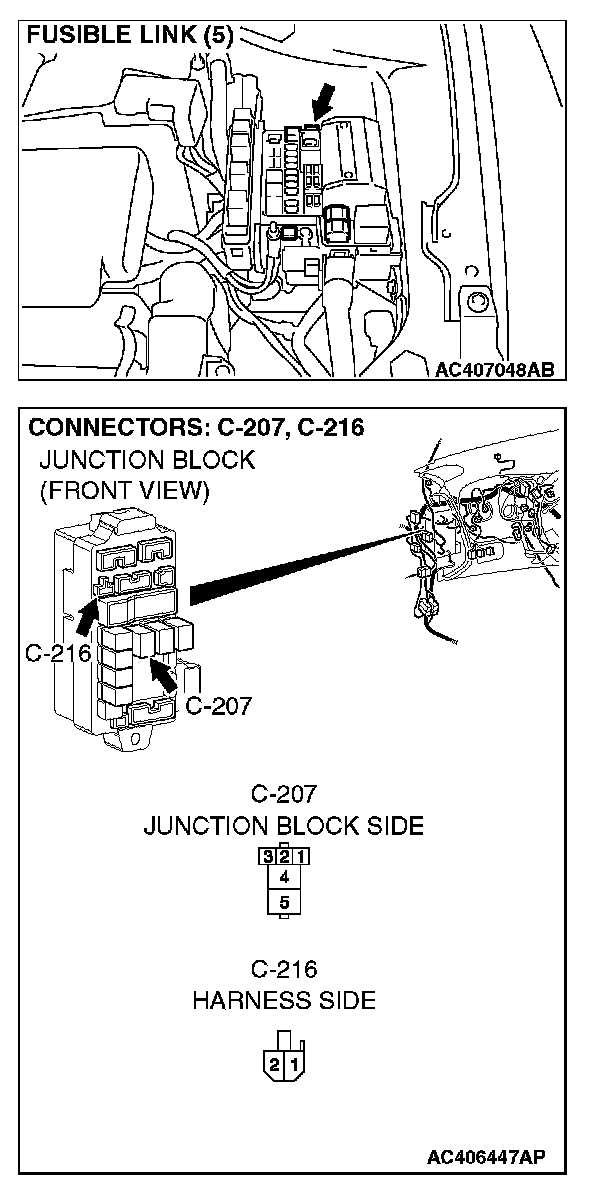 FUSIBLE LINK (5)

AC407048AB

CONNECTORS: C-207, C-216

JUNCTION BLOCK
(FRONT VIEW)

C-216

C-207

C-207
JUNCTION BLOCK SIDE

3 2 1
4
5

C-216
HARNESS SIDE

2 1

AC406447AP