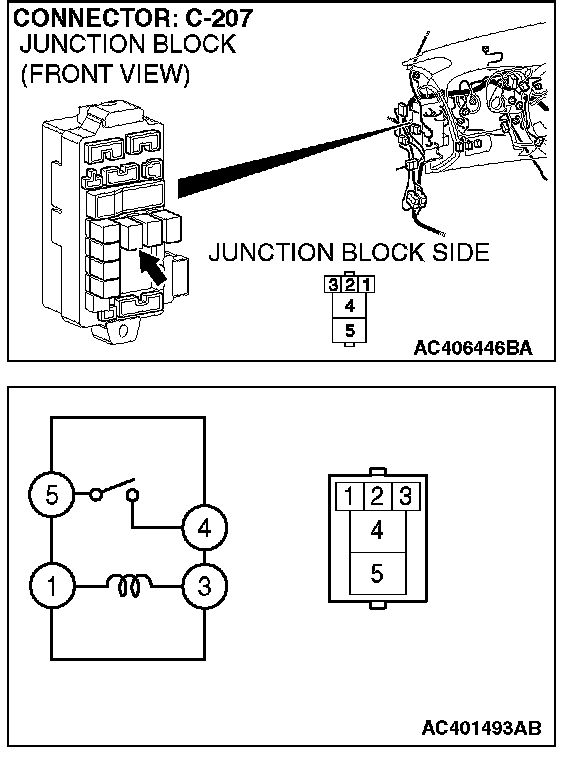 CONNECTOR: C-207
JUNCTION BLOCK
(FRONT VIEW)

JUNCTION BLOCK SIDE

3 2 1
4
5

AC406446BA

5
4
1
3

1 2 3
4
5

AC401493AB