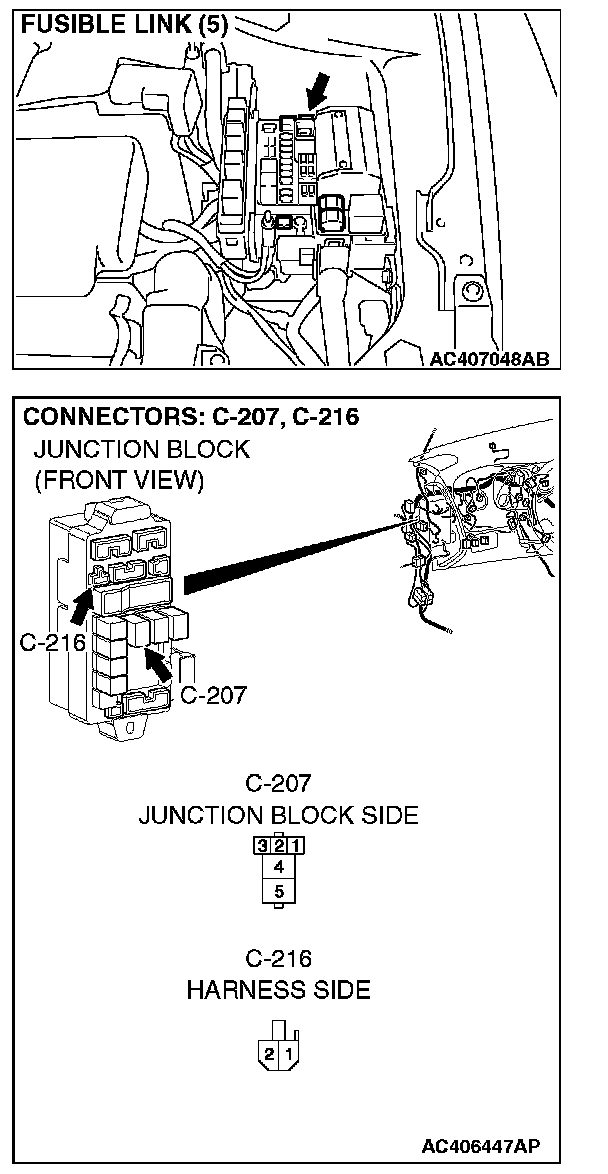 FUSIBLE LINK (5)

AC407048AB

CONNECTORS: C-207, C-216

JUNCTION BLOCK (FRONT VIEW)

C-216

C-207

C-207
JUNCTION BLOCK SIDE

3 2 1
4
5

C-216
HARNESS SIDE

2 1

AC406447AP