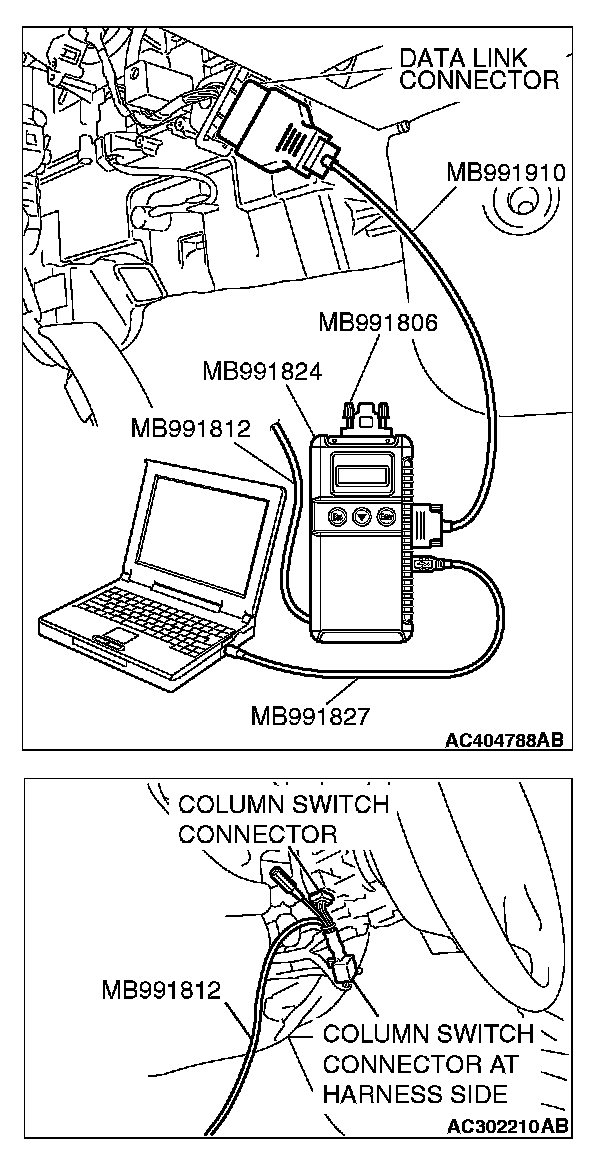 DATA LINK CONNECTOR

MB991910

MB991806

MB991824

MB991812

MB991827

AC404788AB

COLUMN SWITCH CONNECTOR

MB991812

COLUMN SWITCH CONNECTOR AT HARNESS SIDE

AC302210AB