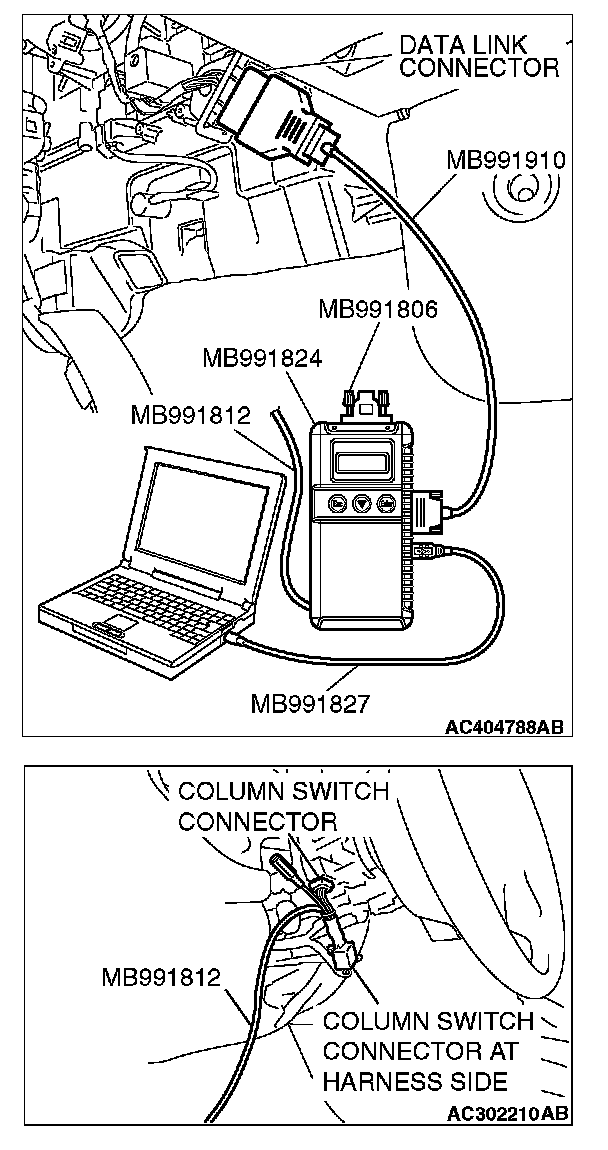 DATA LINK CONNECTOR

MB991910

MB991806

MB991824

MB991812

MB991827

AC404788AB

COLUMN SWITCH CONNECTOR

MB991812

COLUMN SWITCH CONNECTOR AT HARNESS SIDE

AC302210AB