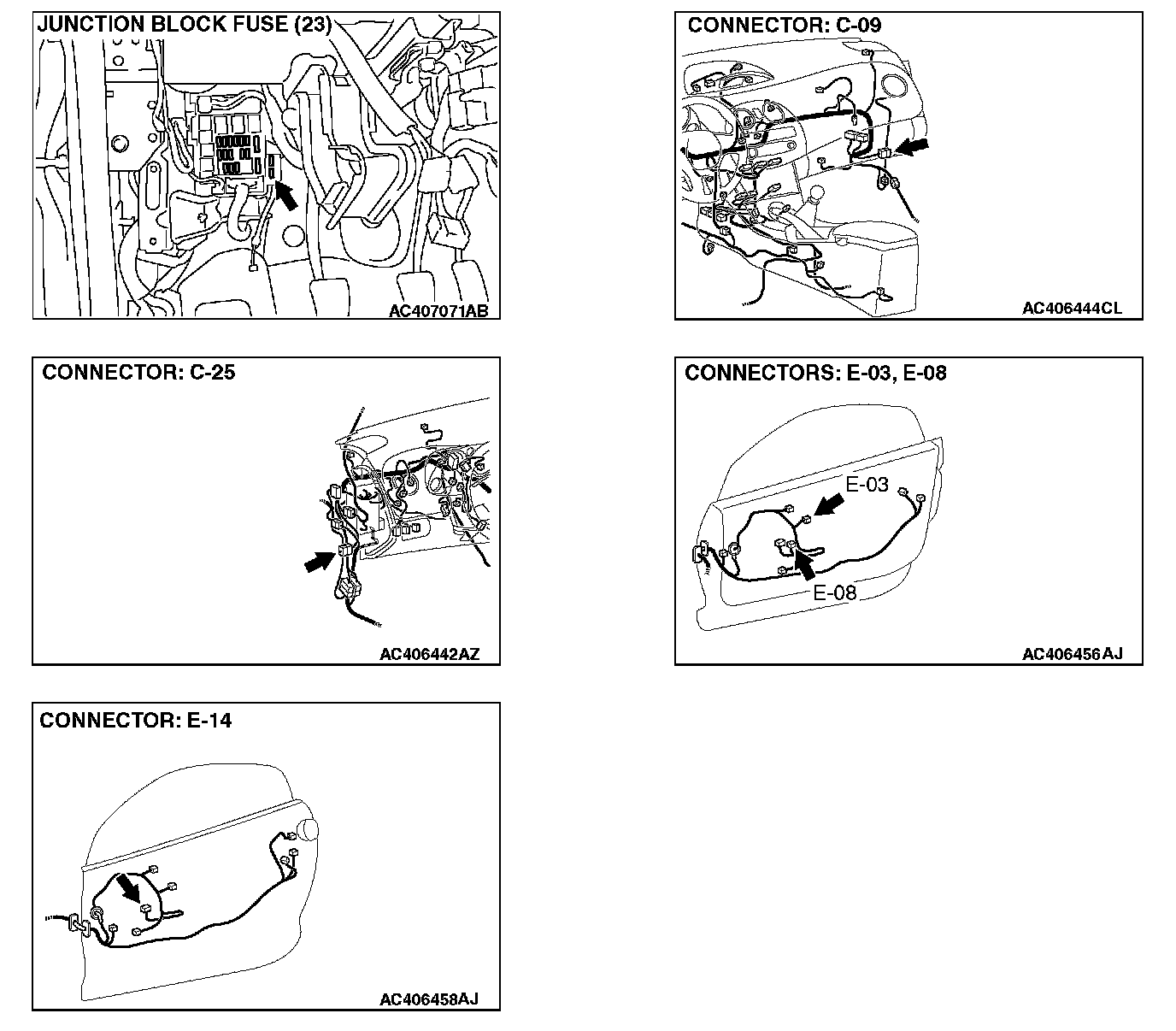 JUNCTION BLOCK FUSE (23)

AC407071AB

CONNECTOR: C-09

AC406444CL

CONNECTOR: C-25

AC406442AZ

CONNECTORS: E-03, E-08

E-03

E-08

AC406456AJ

CONNECTOR: E-14

AC406458AJ