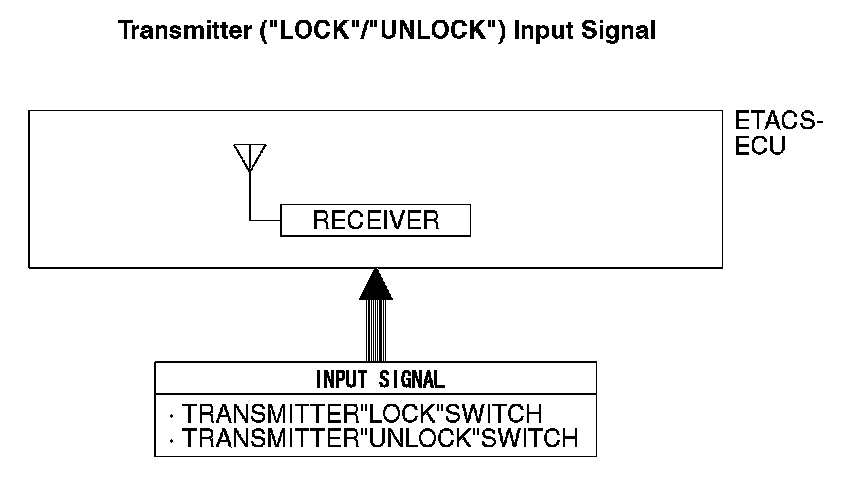 Transmitter ("LOCK"/"UNLOCK") Input Signal

ETACS-ECU

RECEIVER

INPUT SIGNAL

· TRANSMITTER"LOCK"SWITCH
· TRANSMITTER"UNLOCK"SWITCH