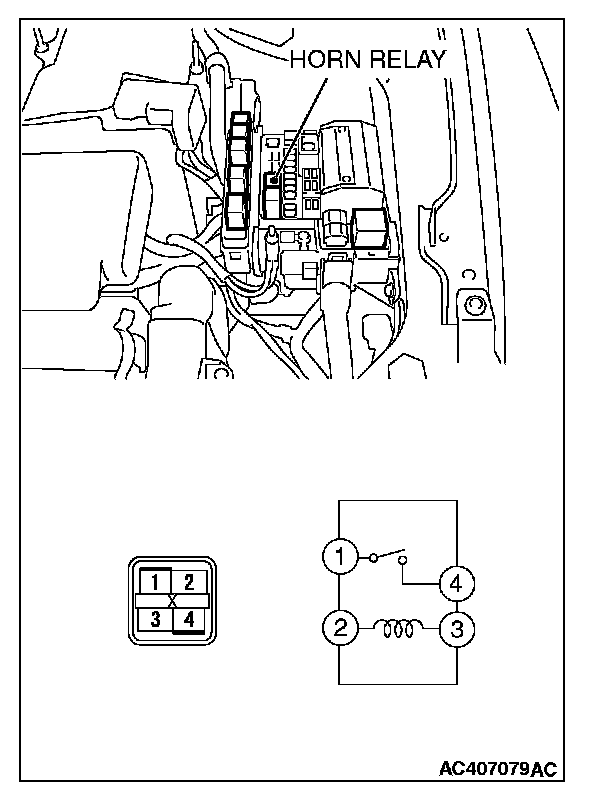 HORN RELAY

1 2
X
3 4

1
4
2
3

AC407079AC