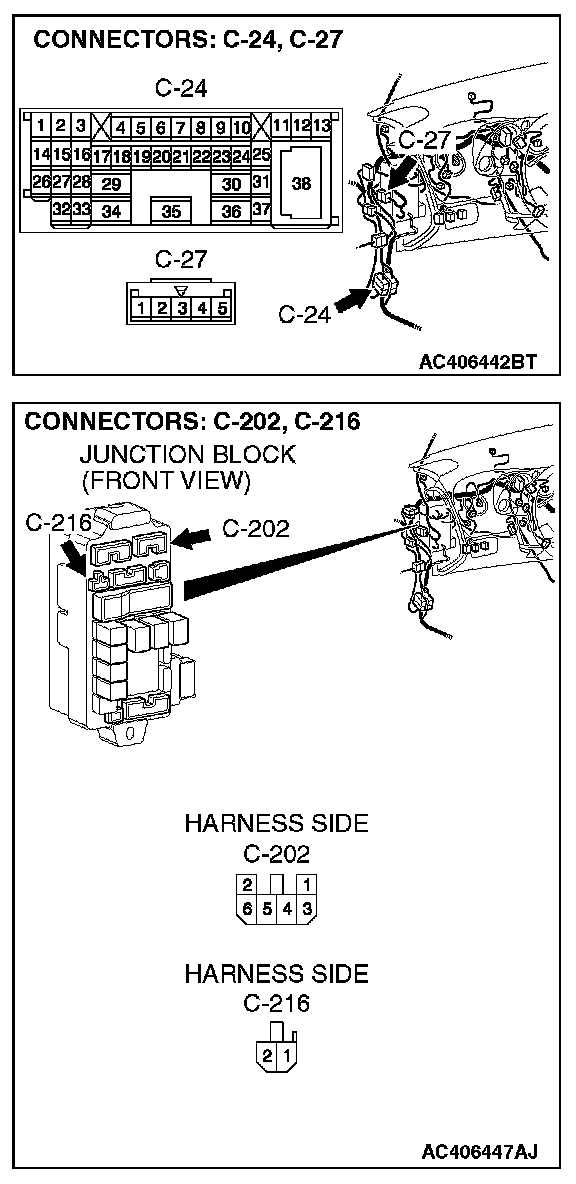 CONNECTORS: C-24, C-27

C-24

1 2 3 4 5 6 7 8 9 10 11 12 13
14 15 16 17 18 19 20 21 22 23 24 25
26 27 28 29 30 31 38
32 33 34 35 36 37

C-27

1 2 3 4 5

C-27

C-24

AC406442BT

CONNECTORS: C-202, C-216

JUNCTION BLOCK (FRONT VIEW)

C-216

C-202

HARNESS SIDE
C-202

2 1
6 5 4 3

HARNESS SIDE
C-216

2 1

AC406447AJ