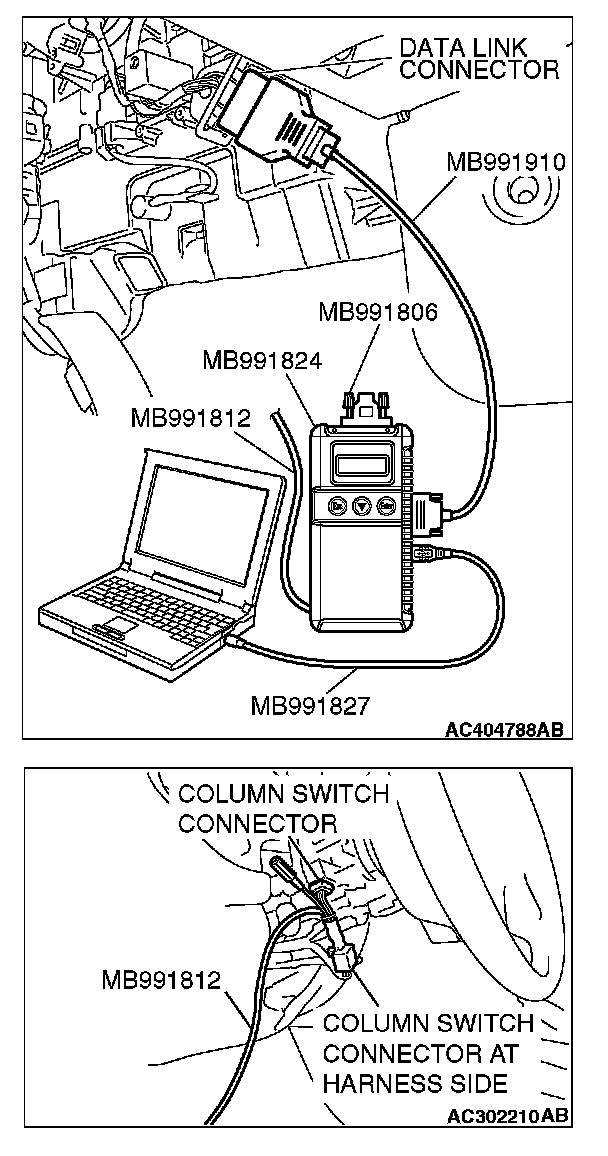 DATA LINK CONNECTOR

MB991910

MB991806

MB991824

MB991812

MB991827

AC404788AB

COLUMN SWITCH CONNECTOR

MB991812

COLUMN SWITCH CONNECTOR AT HARNESS SIDE

AC302210AB