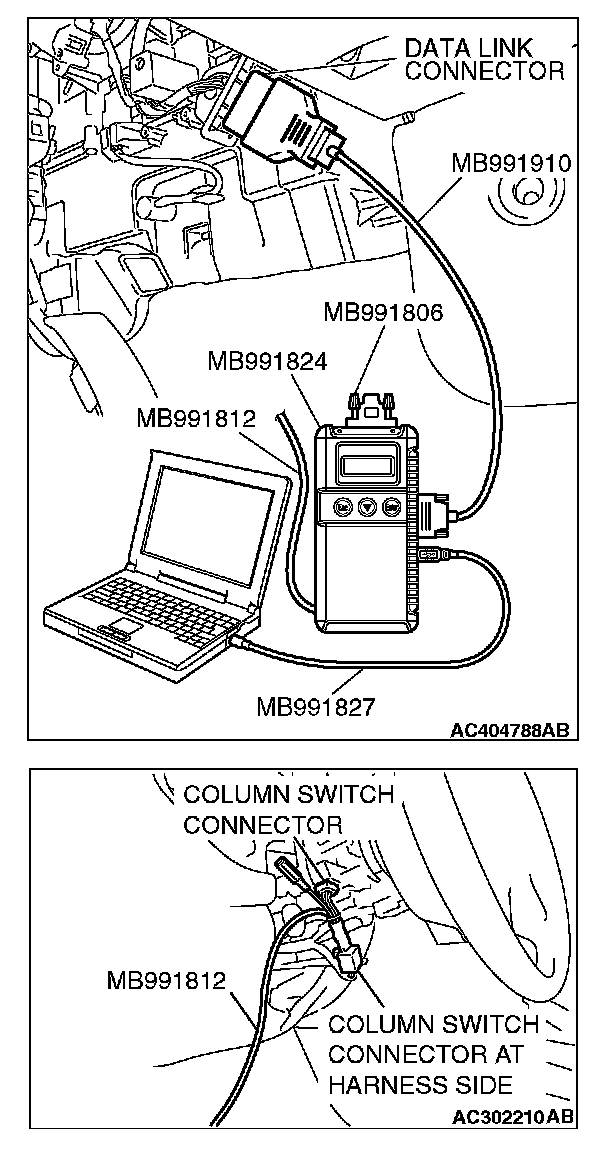 DATA LINK CONNECTOR

MB991910

MB991806

MB991824

MB991812

MB991827

AC404788AB

COLUMN SWITCH CONNECTOR

MB991812

COLUMN SWITCH CONNECTOR AT HARNESS SIDE

AC302210AB