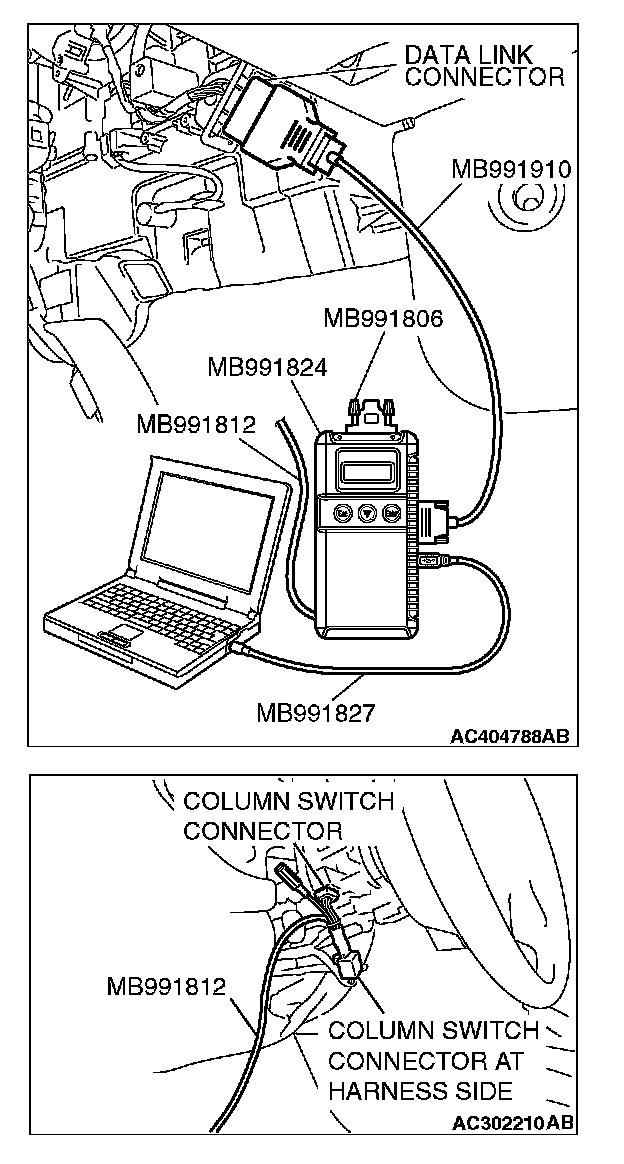 DATA LINK CONNECTOR

MB991910

MB991806

MB991824

MB991812

MB991827

AC404788AB

COLUMN SWITCH CONNECTOR

MB991812

COLUMN SWITCH CONNECTOR AT HARNESS SIDE

AC302210AB