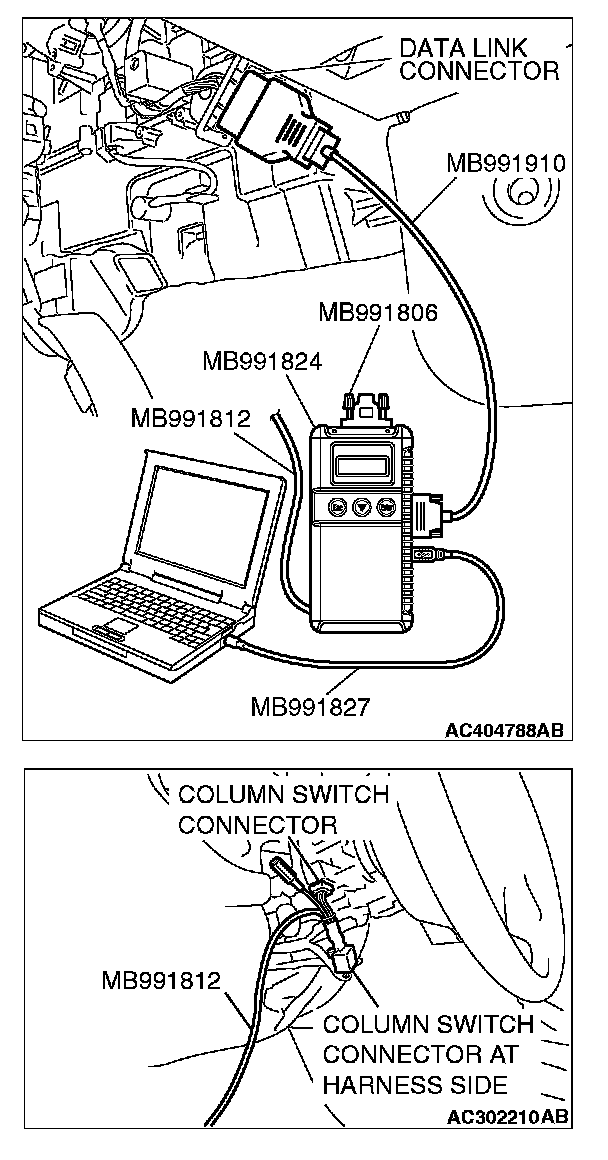 DATA LINK CONNECTOR

MB991910

MB991806

MB991824

MB991812

MB991827

AC404788AB

COLUMN SWITCH CONNECTOR

MB991812

COLUMN SWITCH CONNECTOR AT HARNESS SIDE

AC302210AB