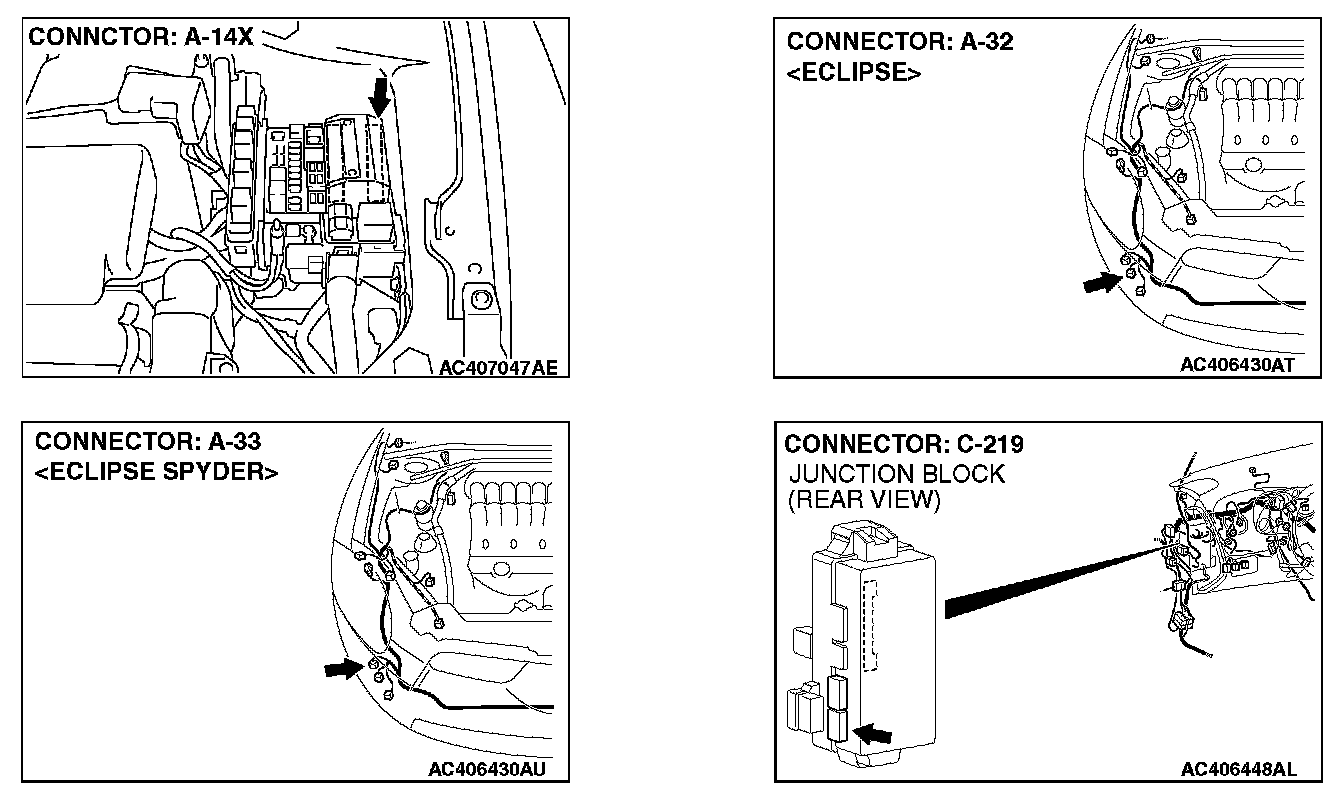 CONNCTOR: A-14X

AC407047AE

CONNECTOR: A-32
<ECLIPSE>

AC406430AT

CONNECTOR: A-33
<ECLIPSE SPYDER>

AC406430AU

CONNECTOR: C-219
JUNCTION BLOCK
(REAR VIEW)

AC406448AL