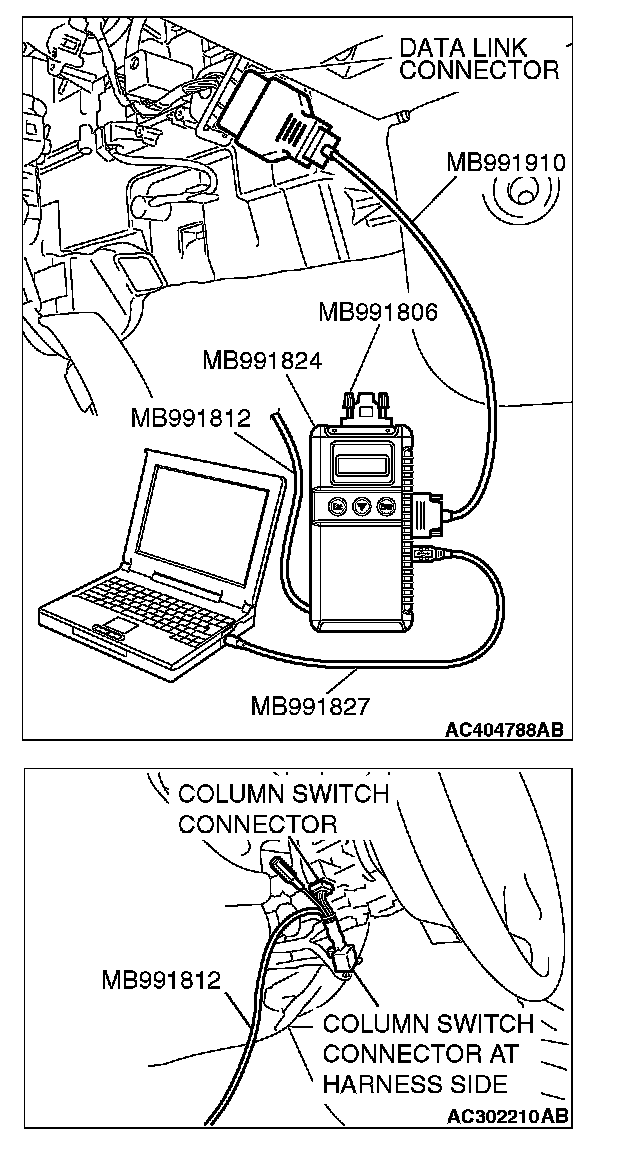 DATA LINK CONNECTOR

MB991910

MB991806

MB991824

MB991812

MB991827

AC404788AB

COLUMN SWITCH CONNECTOR

MB991812

COLUMN SWITCH CONNECTOR AT HARNESS SIDE

AC302210AB