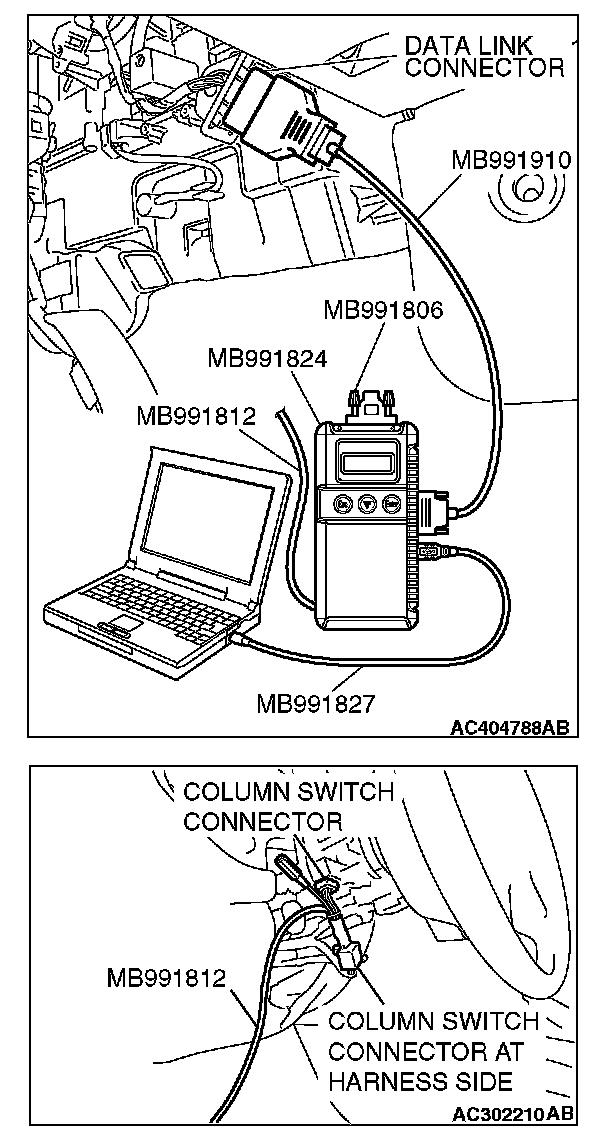 DATA LINK CONNECTOR

MB991910

MB991806

MB991824

MB991812

MB991827

AC404788AB

COLUMN SWITCH CONNECTOR

MB991812

COLUMN SWITCH CONNECTOR AT HARNESS SIDE

AC302210AB