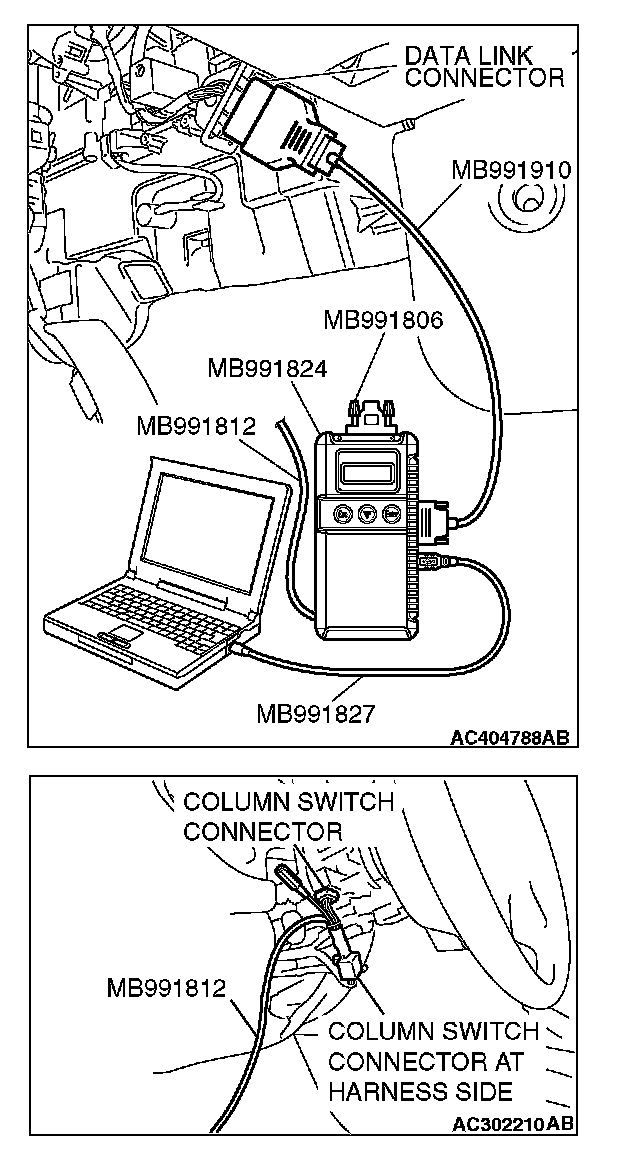 DATA LINK CONNECTOR

MB991910

MB991806

MB991824

MB991812

MB991827

AC404788AB

COLUMN SWITCH CONNECTOR

MB991812

COLUMN SWITCH CONNECTOR AT HARNESS SIDE

AC302210AB