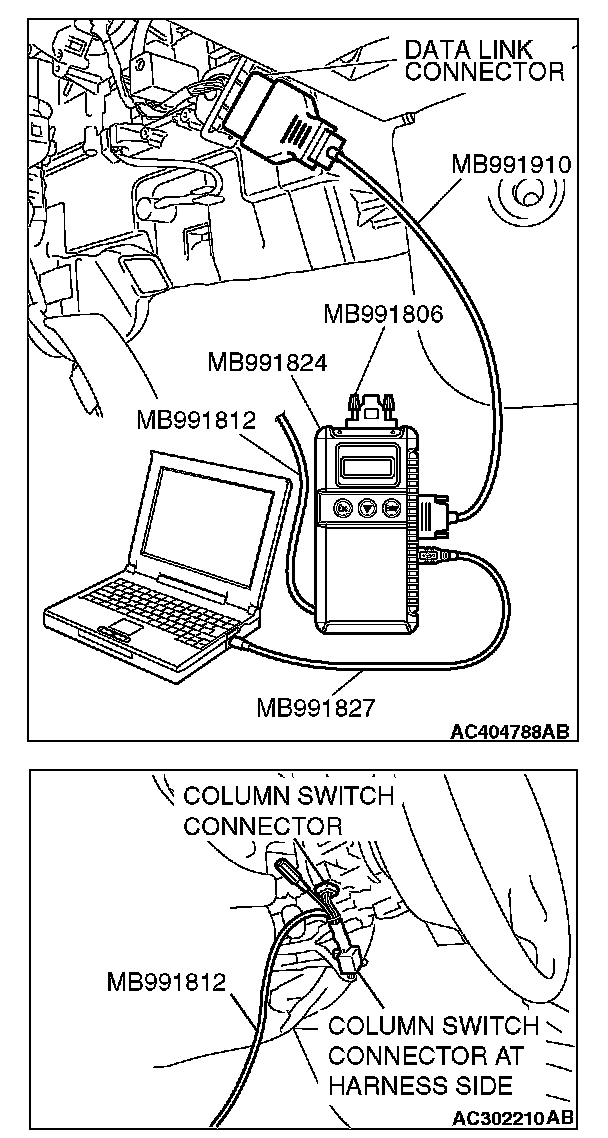 DATA LINK CONNECTOR

MB991910

MB991806

MB991824

MB991812

MB991827

AC404788AB

COLUMN SWITCH CONNECTOR

MB991812

COLUMN SWITCH CONNECTOR AT HARNESS SIDE

AC302210AB