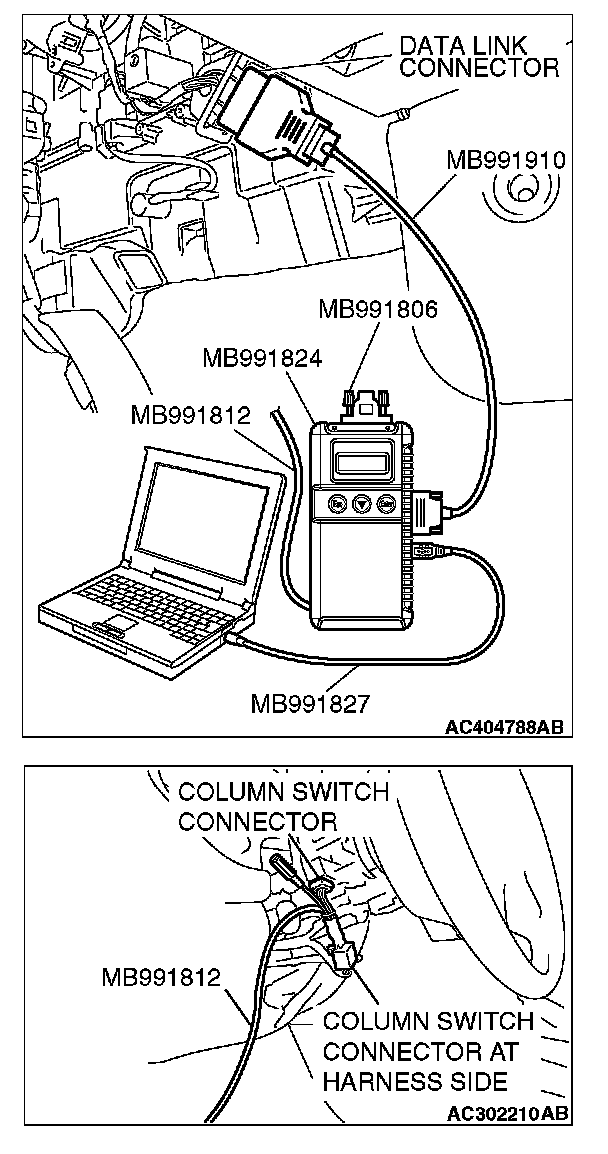 DATA LINK CONNECTOR

MB991910

MB991806

MB991824

MB991812

MB991827

AC404788AB

COLUMN SWITCH CONNECTOR

MB991812

COLUMN SWITCH CONNECTOR AT HARNESS SIDE

AC302210AB