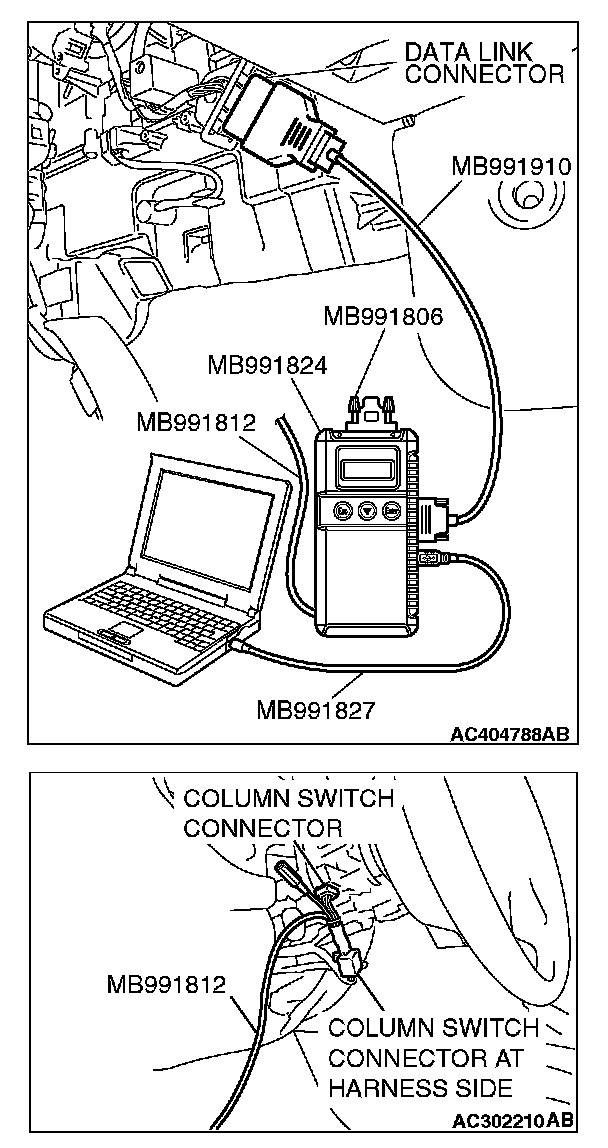 DATA LINK CONNECTOR

MB991910

MB991806

MB991824

MB991812

MB991827

AC404788AB

COLUMN SWITCH CONNECTOR

MB991812

COLUMN SWITCH CONNECTOR AT HARNESS SIDE

AC302210AB