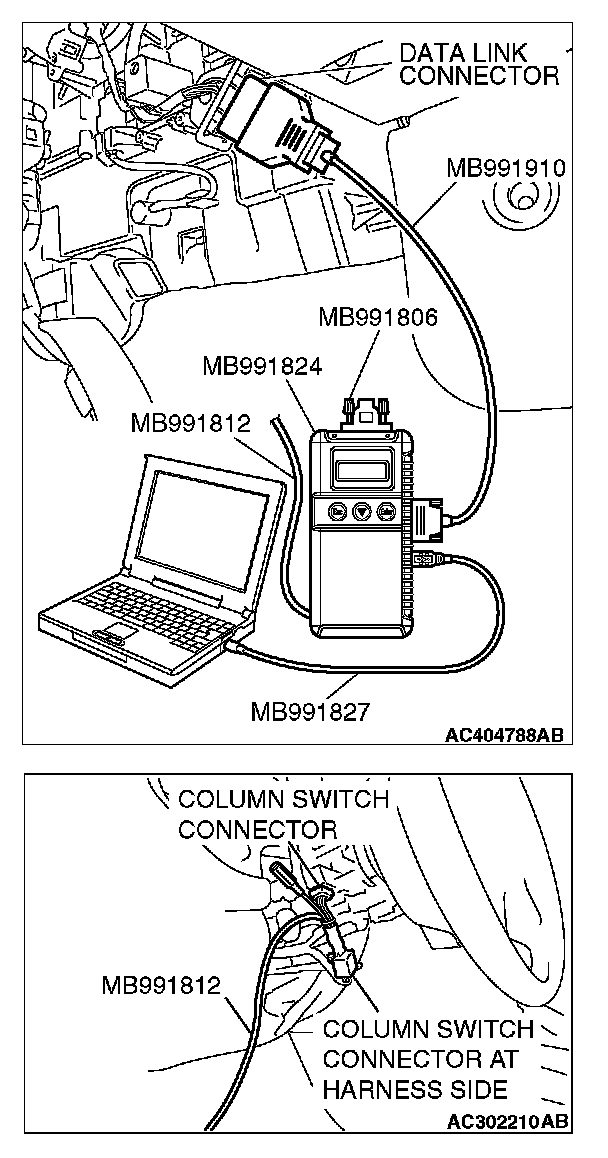 DATA LINK CONNECTOR

MB991910

MB991806

MB991824

MB991812

MB991827

AC404788AB

COLUMN SWITCH CONNECTOR

MB991812

COLUMN SWITCH CONNECTOR AT HARNESS SIDE

AC302210AB