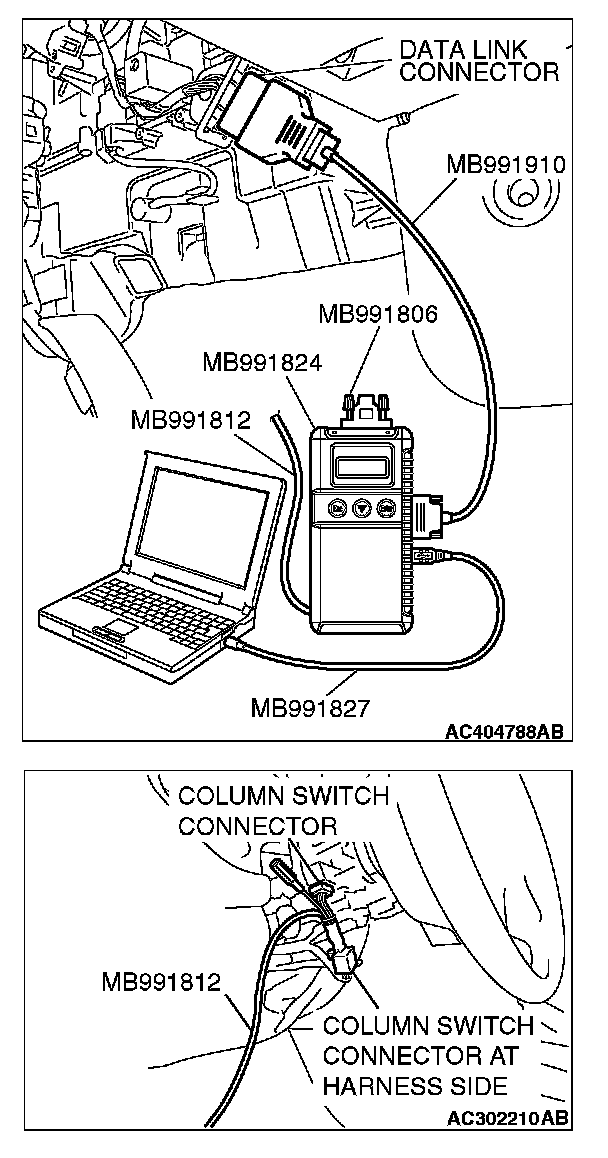 DATA LINK CONNECTOR

MB991910

MB991806

MB991824

MB991812

MB991827

AC404788AB

COLUMN SWITCH CONNECTOR

MB991812

COLUMN SWITCH CONNECTOR AT HARNESS SIDE

AC302210AB