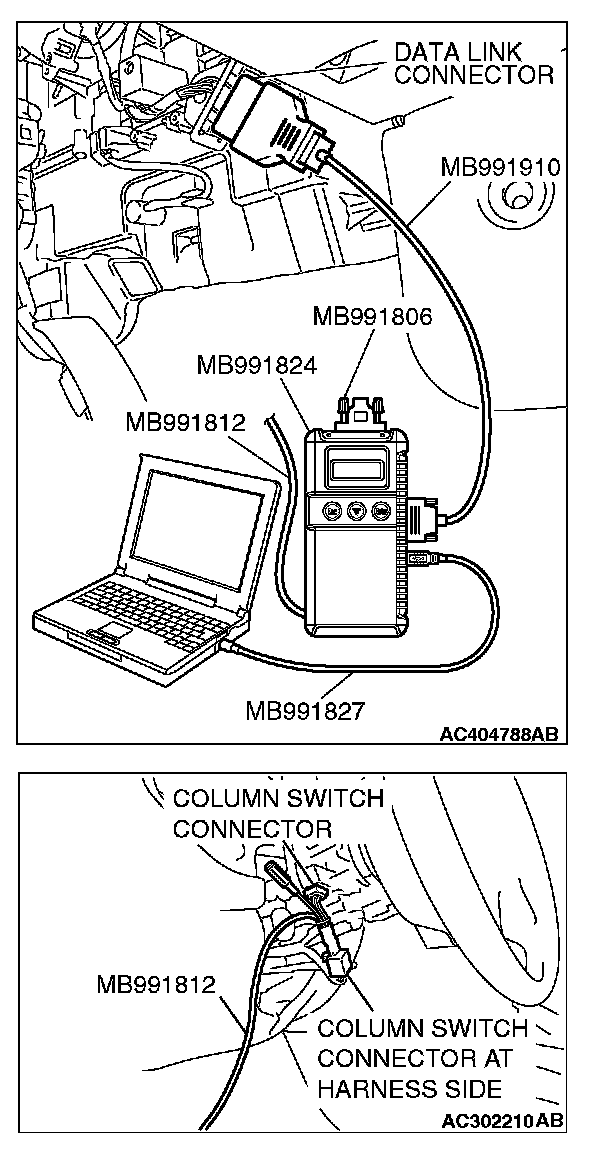 DATA LINK CONNECTOR

MB991910

MB991806

MB991824

MB991812

MB991827

AC404788AB

COLUMN SWITCH CONNECTOR

MB991812

COLUMN SWITCH CONNECTOR AT HARNESS SIDE

AC302210AB